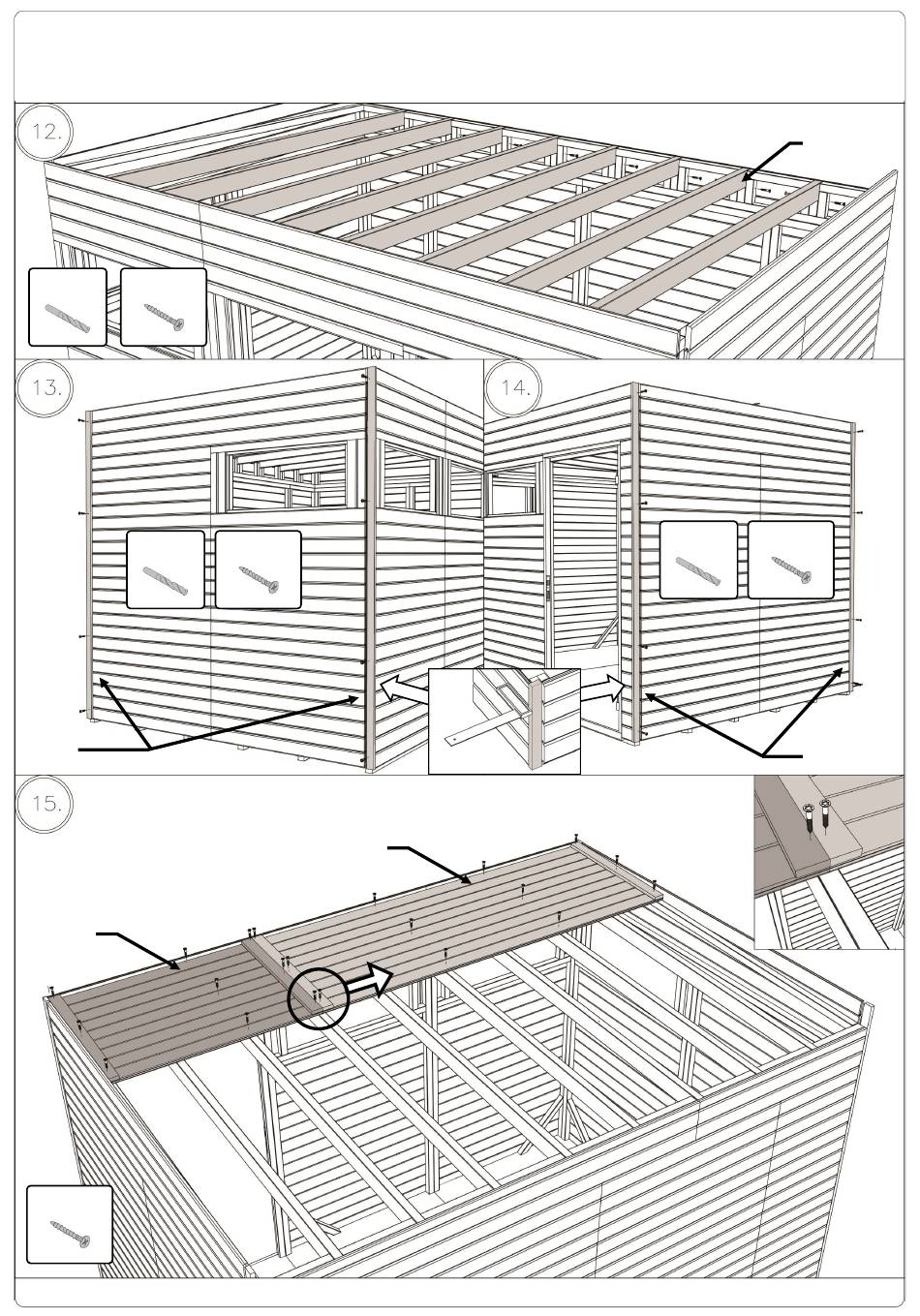 12.

13.

14.

15.