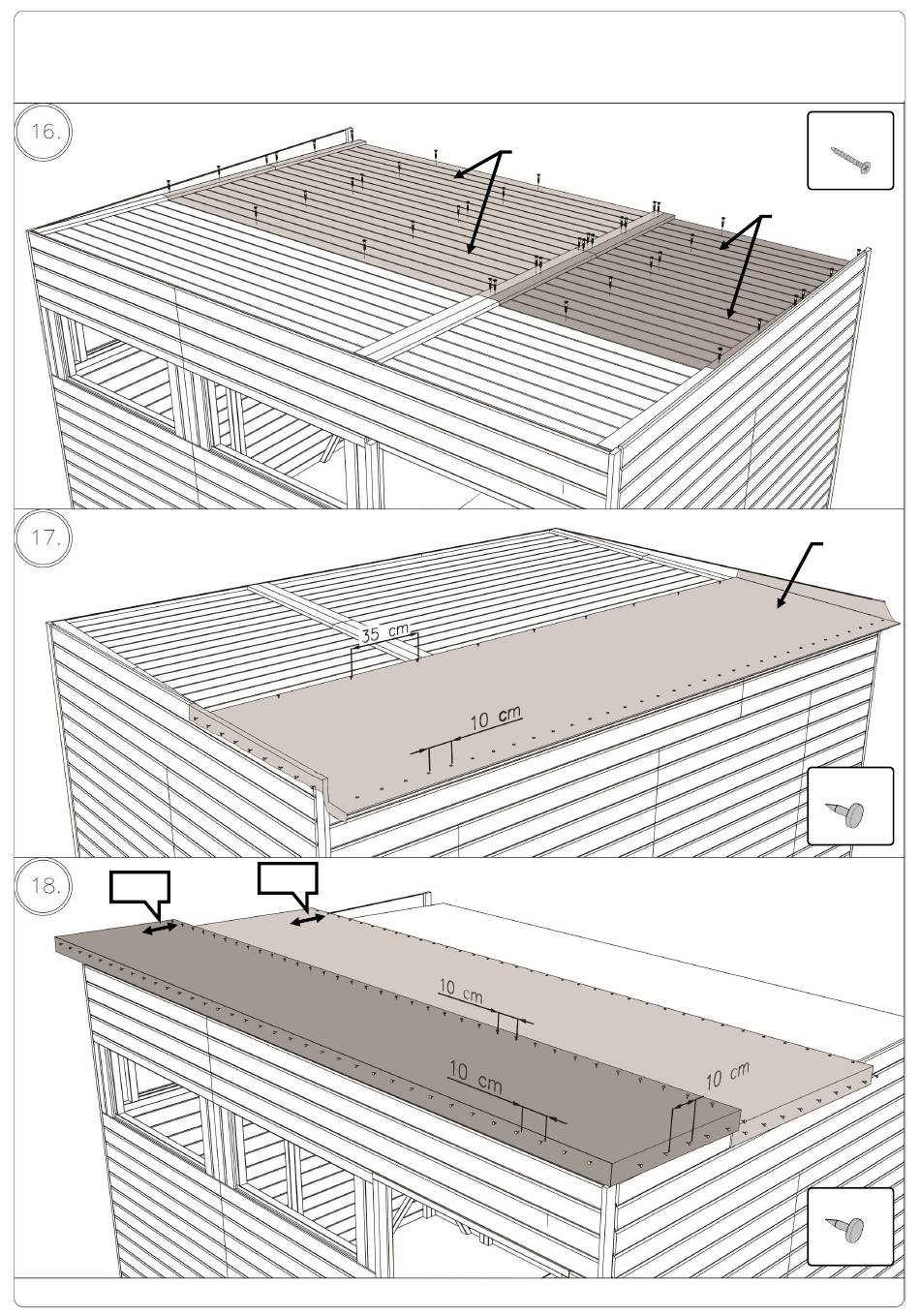 16.

17.

35 cm

10 cm

18.

10 cm

10 cm

10 cm