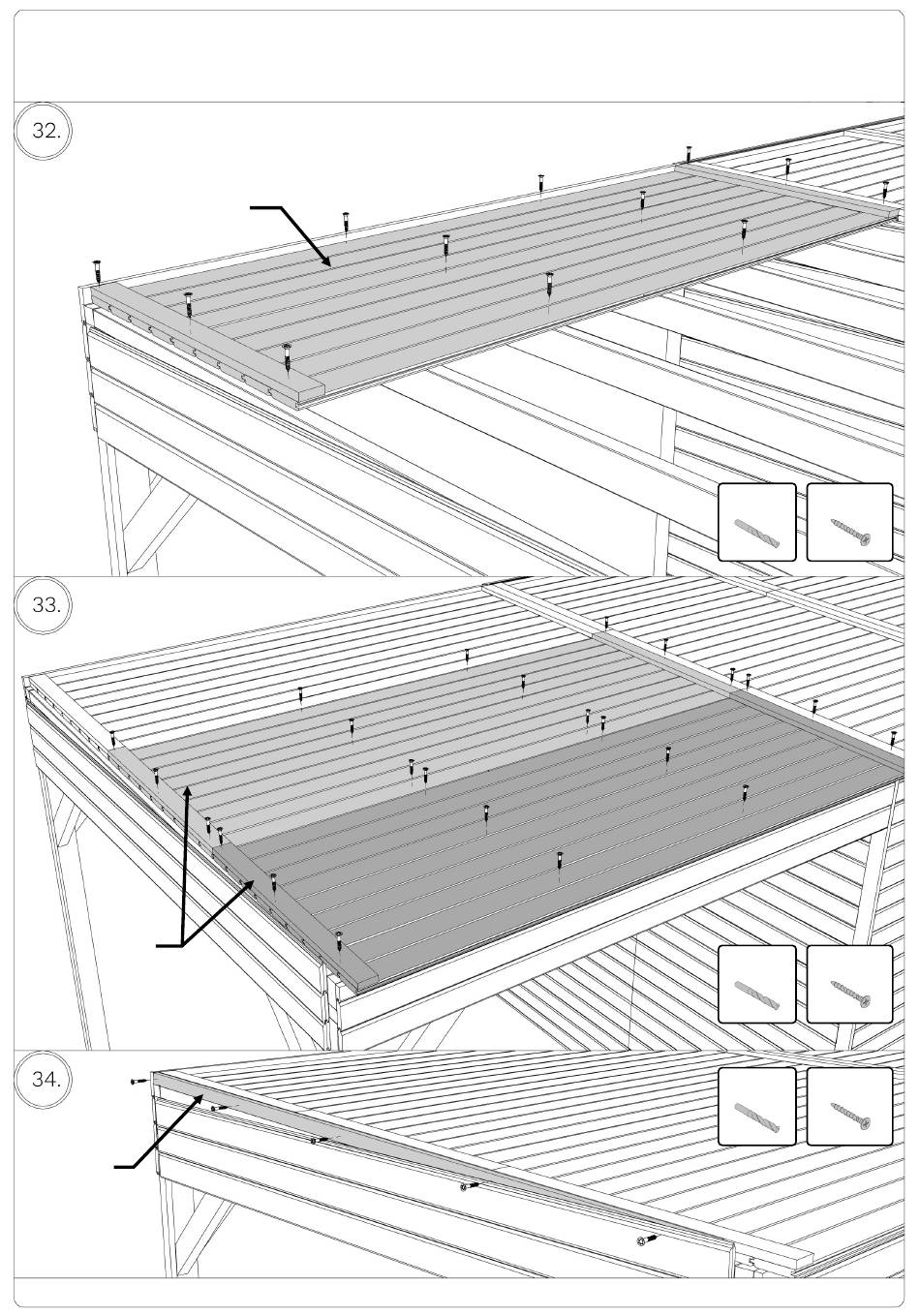 32.

33.

34.