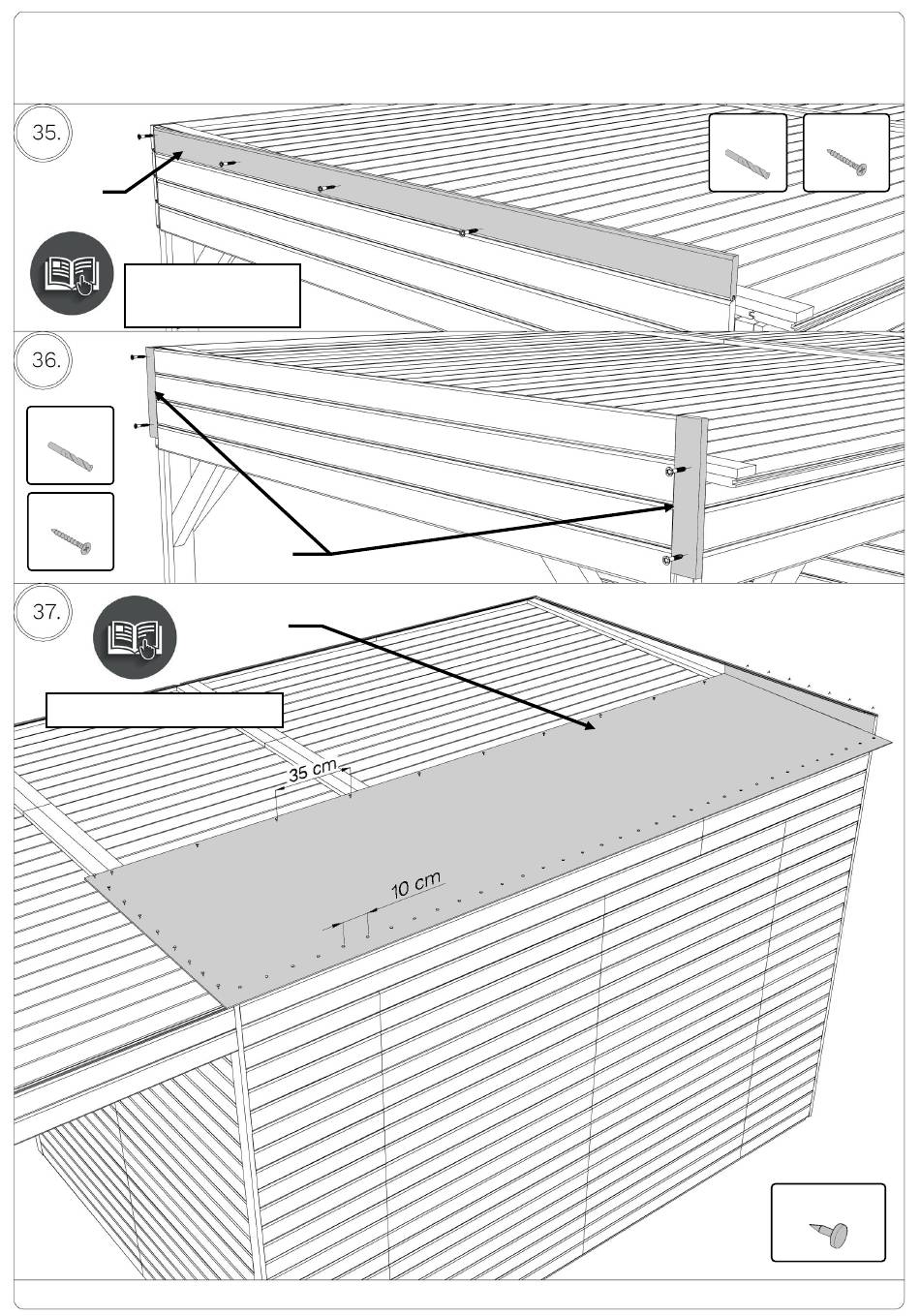 35.

36.

37.

35 cm

10 cm