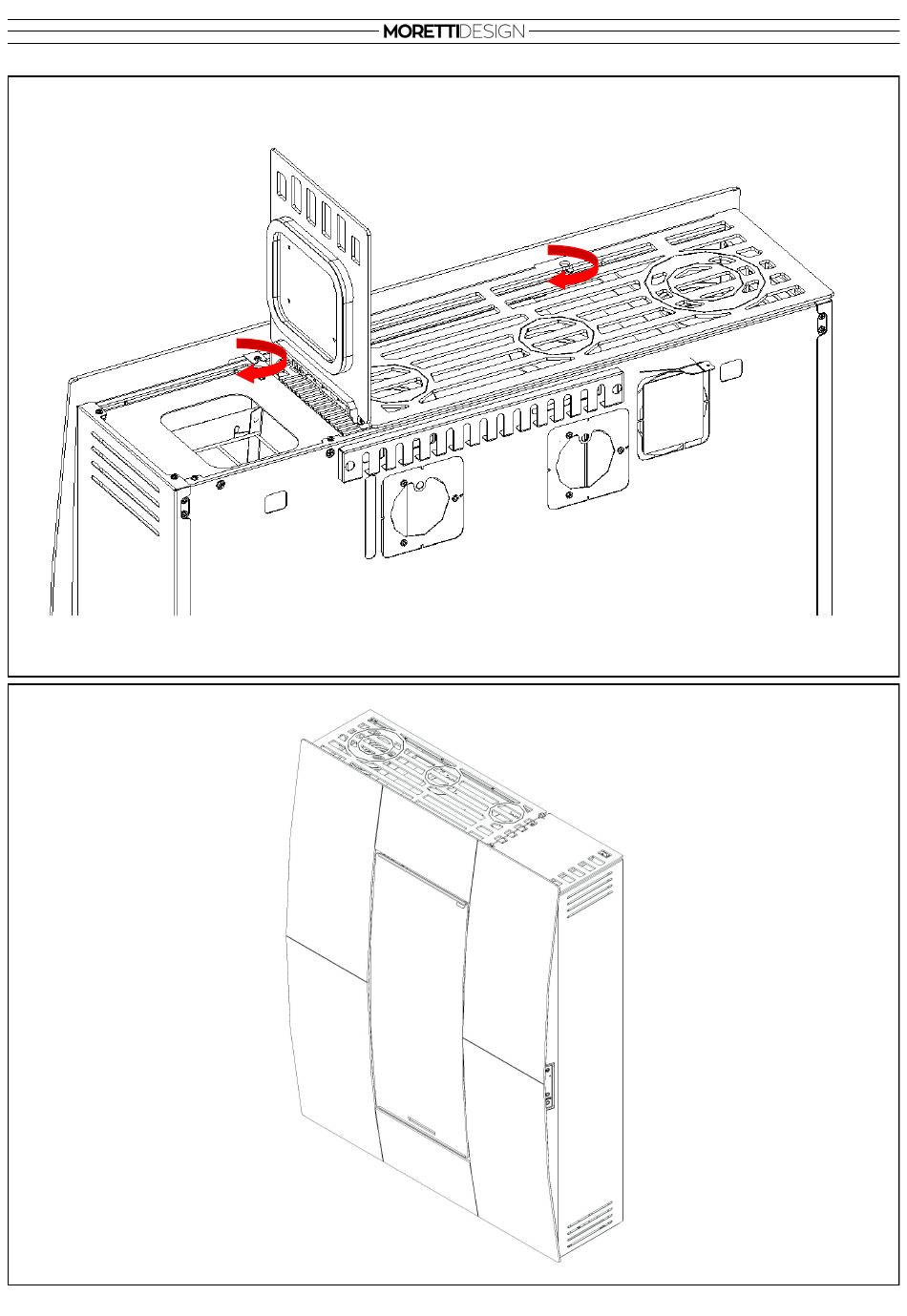 MORETTIDESIGN