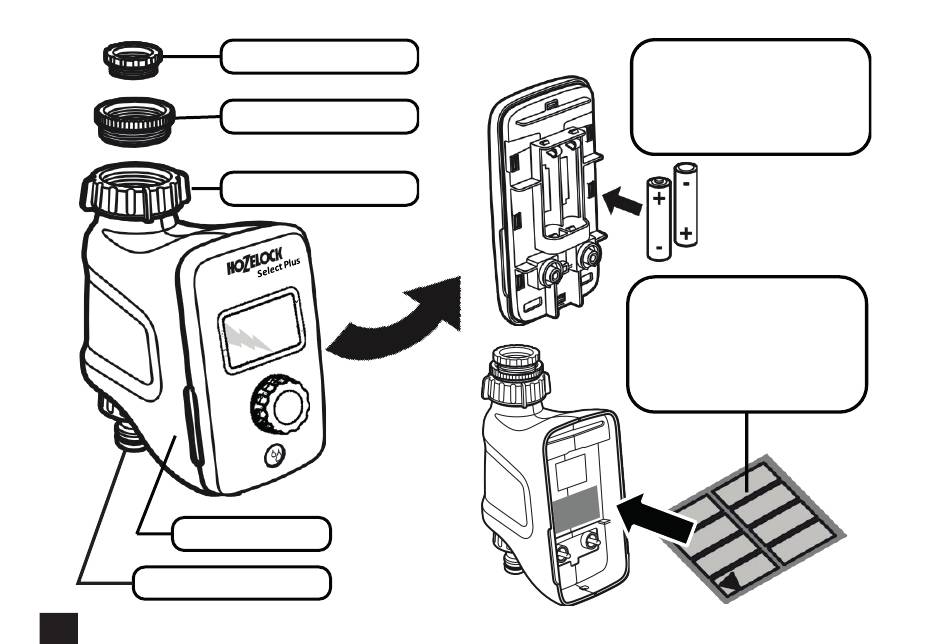 HOZELOCK
Select Plus

+
-
-
+