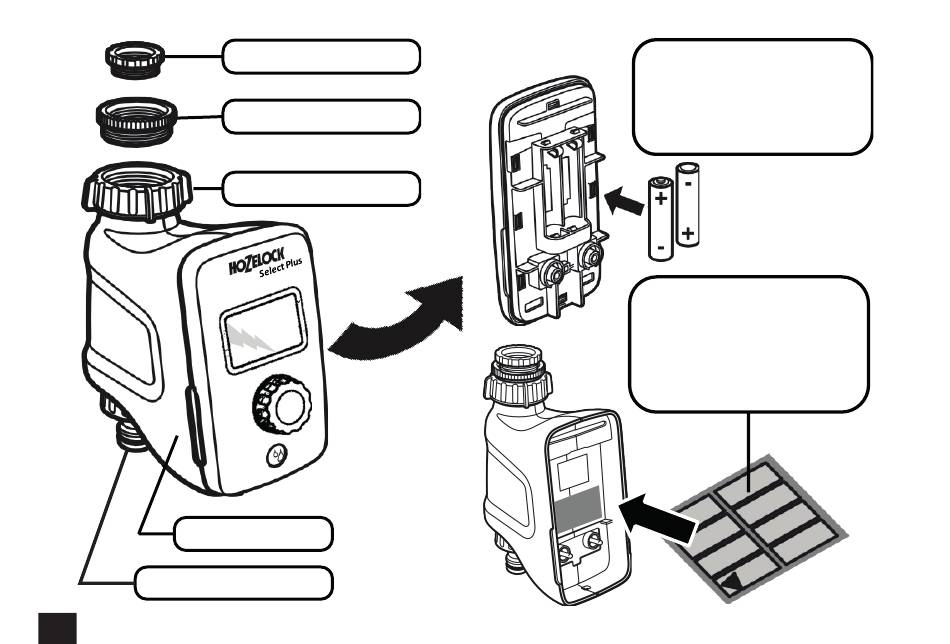 HOZELOCK
Select Plus

+
-
-
+