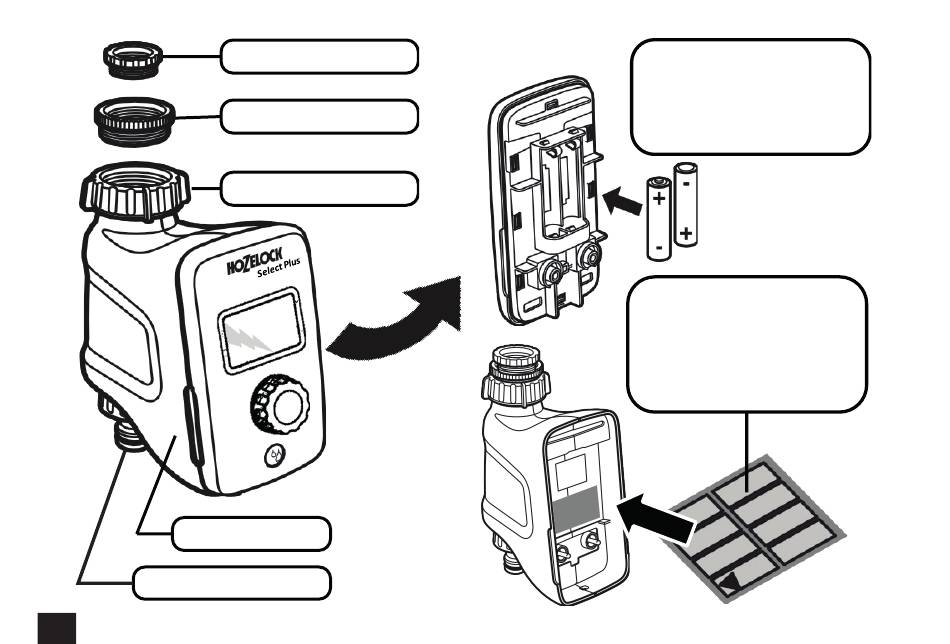 HOZELOCK
Select Plus

+
-
-
+