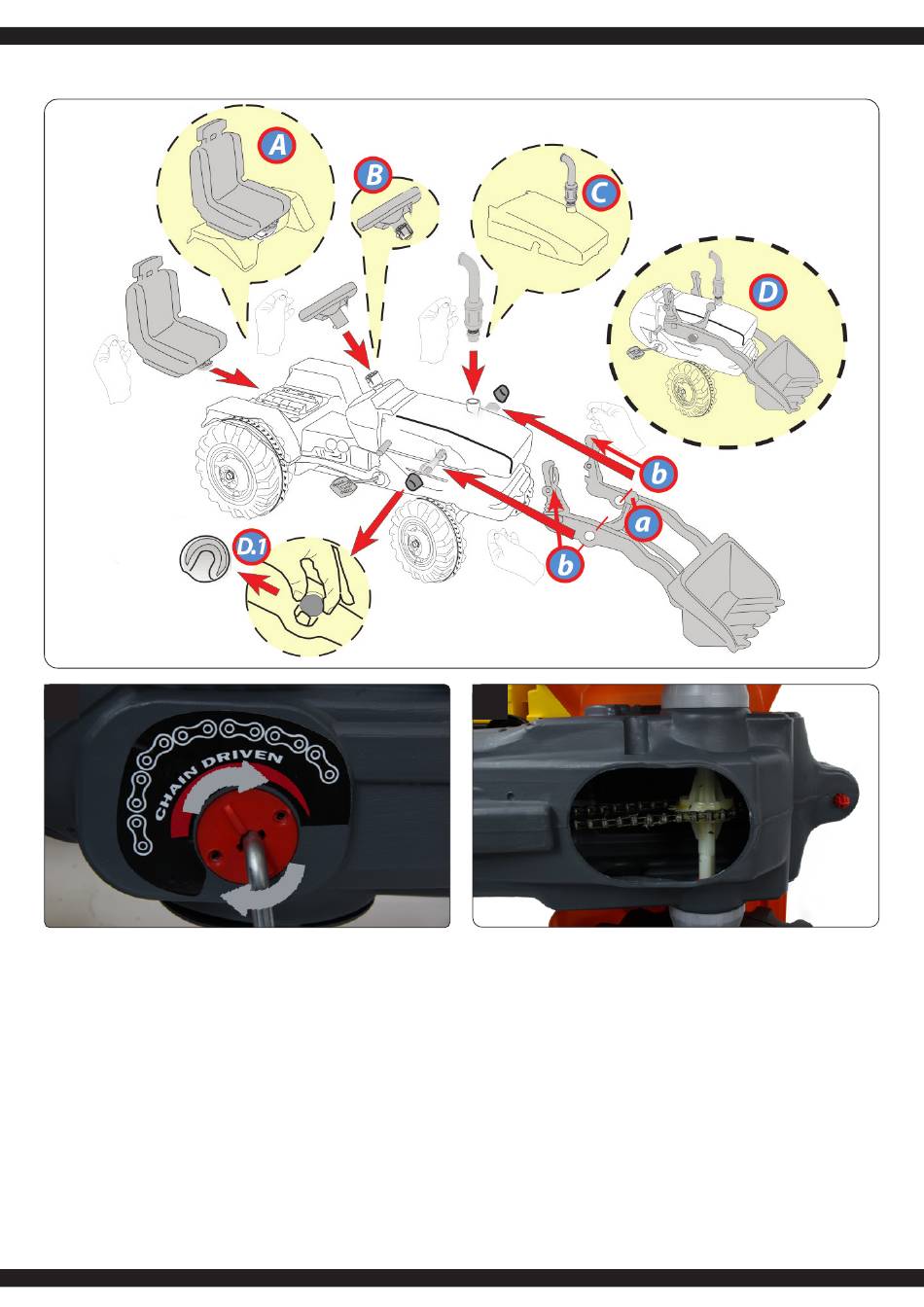 A

B

C

D

b

a

b

D.1

CHAIN DRIVEN