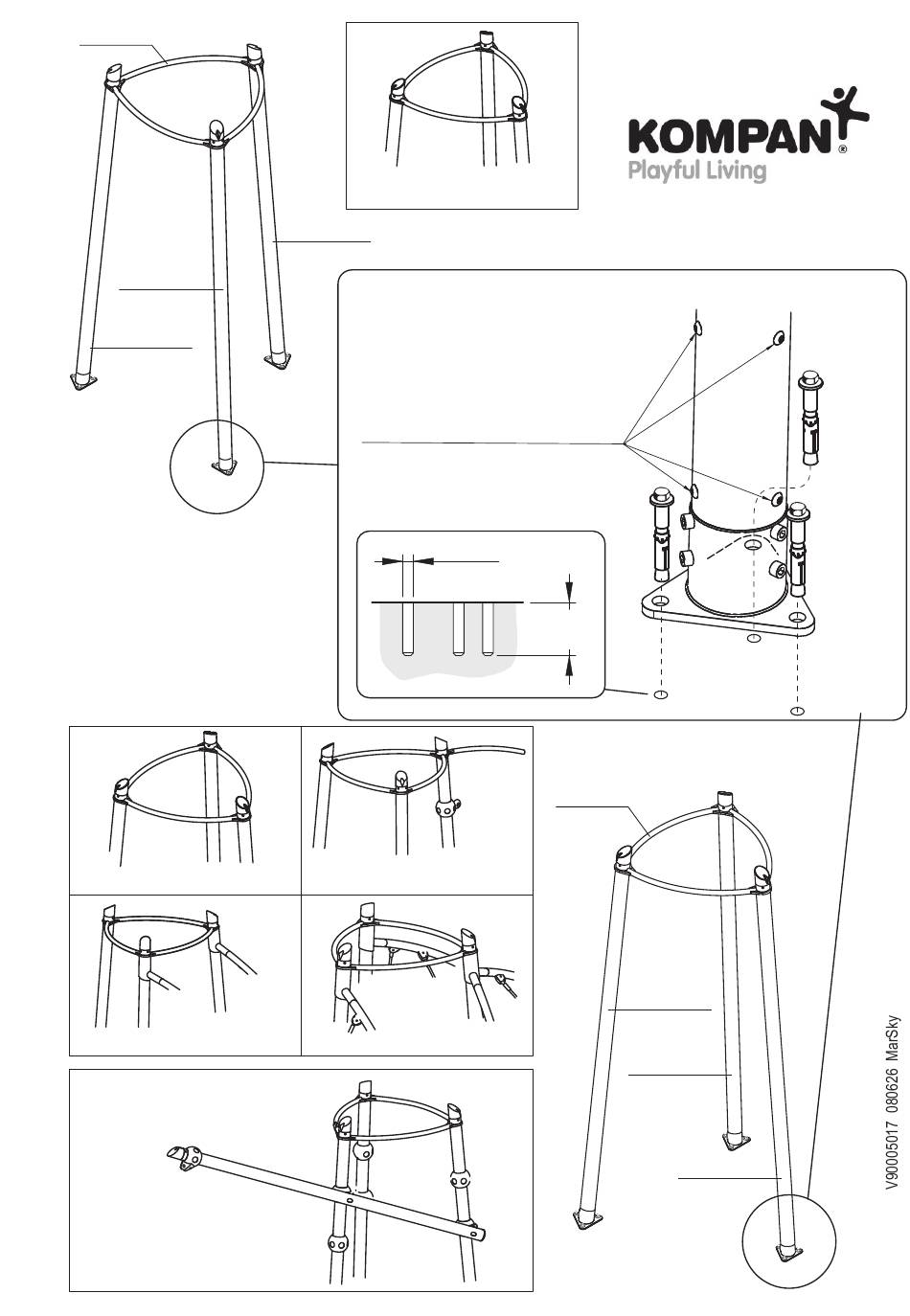 KOMPAN®
Playful Living

V90005017 080626 MarSky