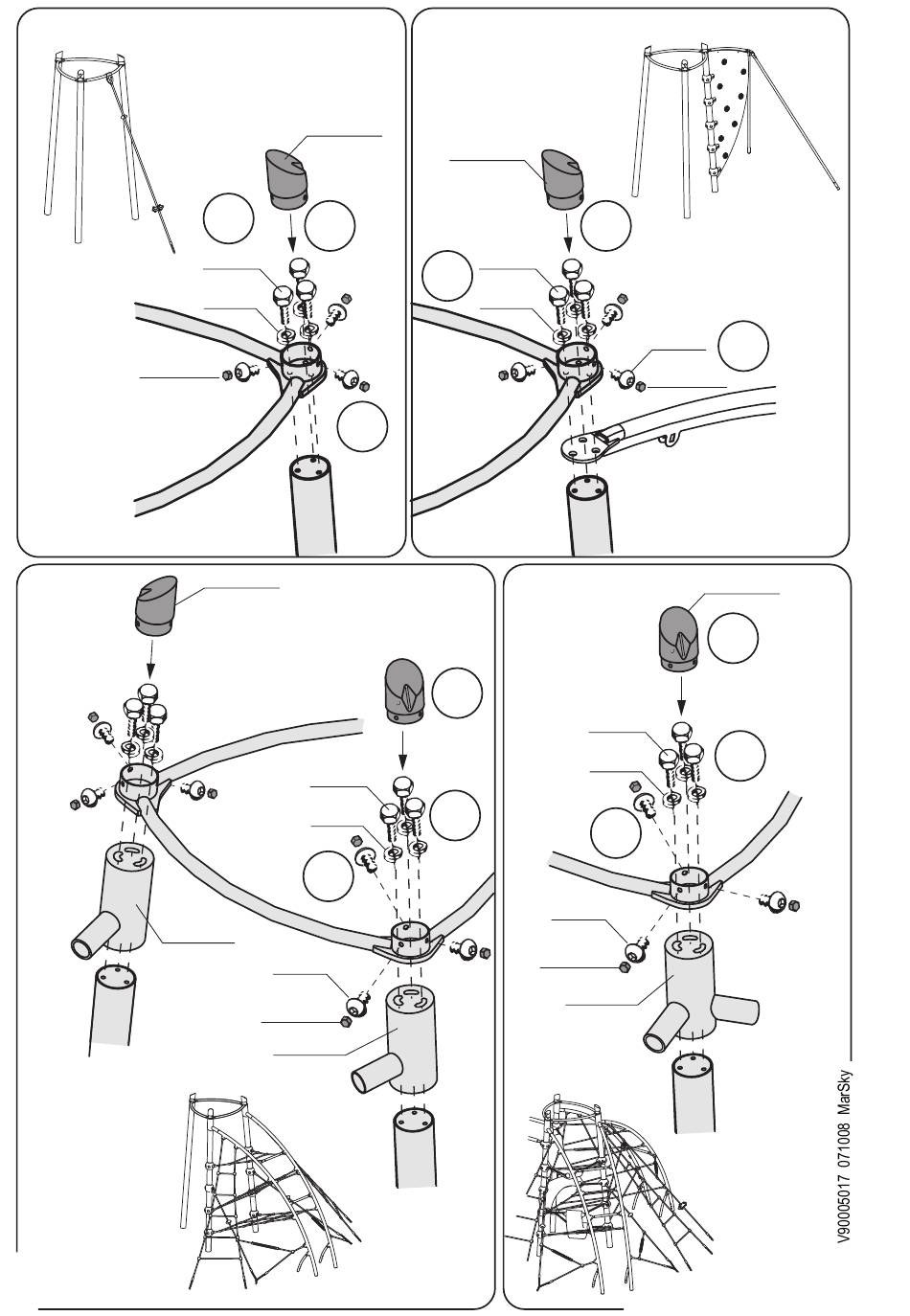 V90005017 071008 MarSky