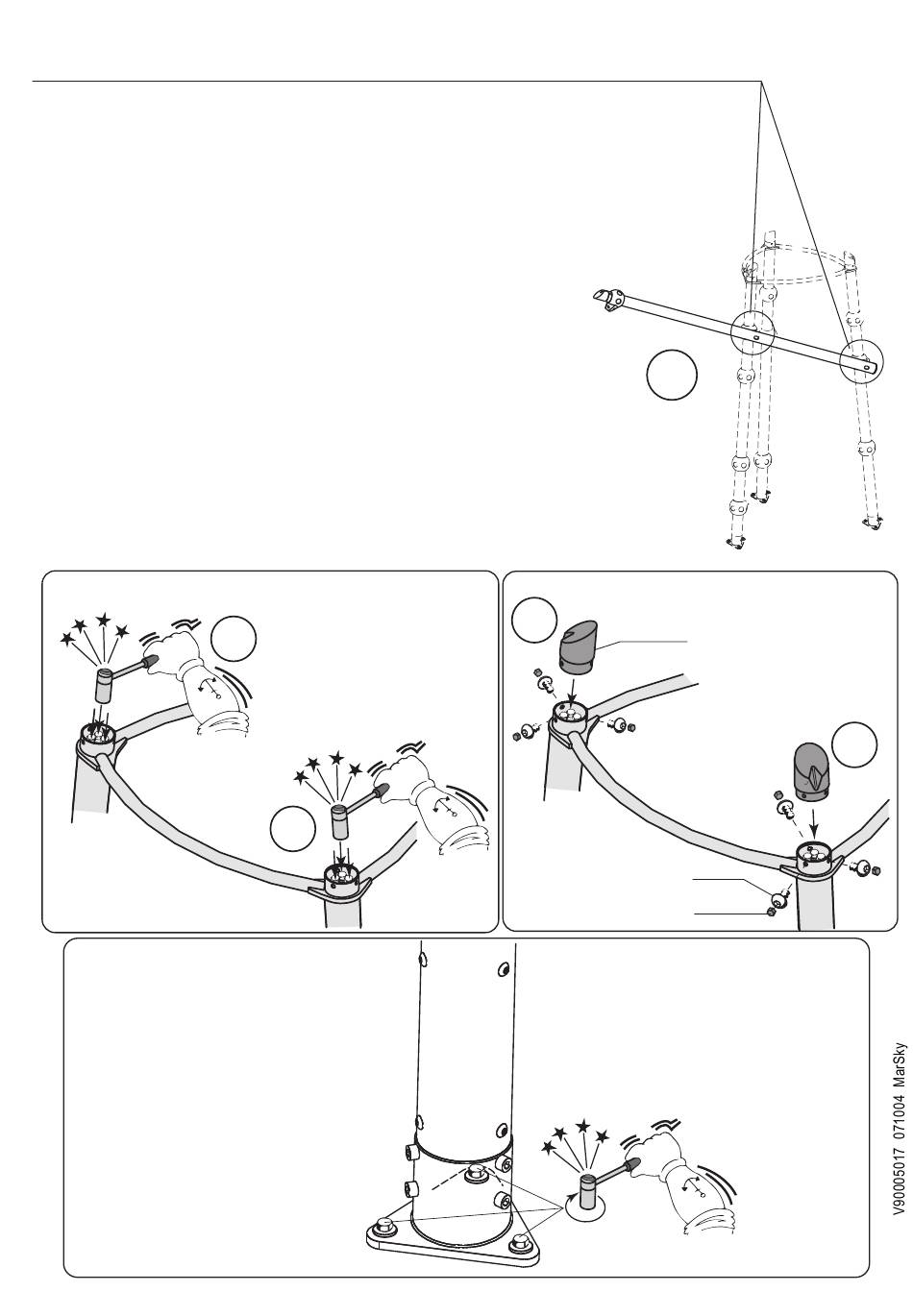 V90005017 071004 MarSky