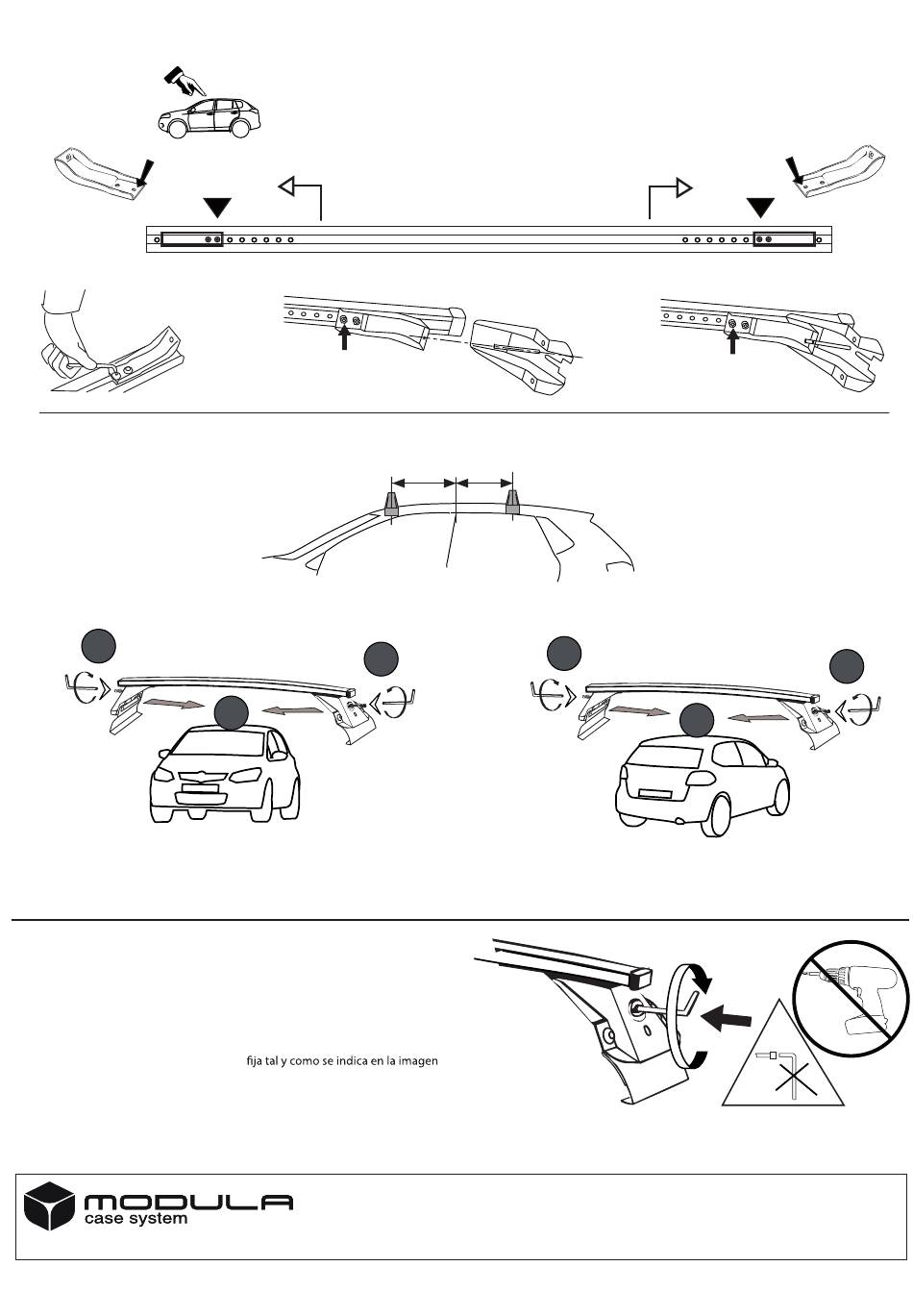 fija tal y como se indica en la imagen

MODULA
case system