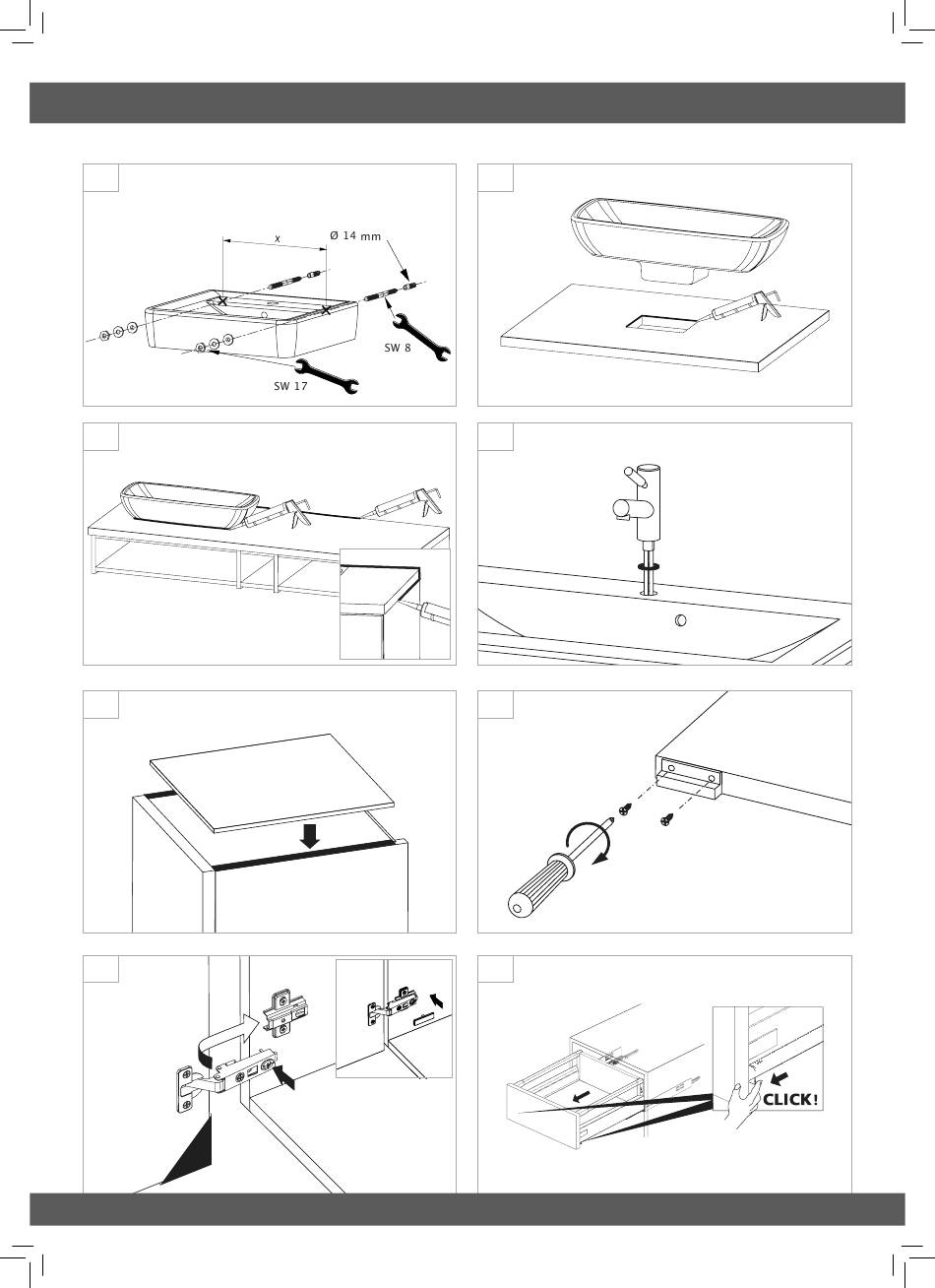 x
Ø 14 mm
SW 8
SW 17

CLICK!