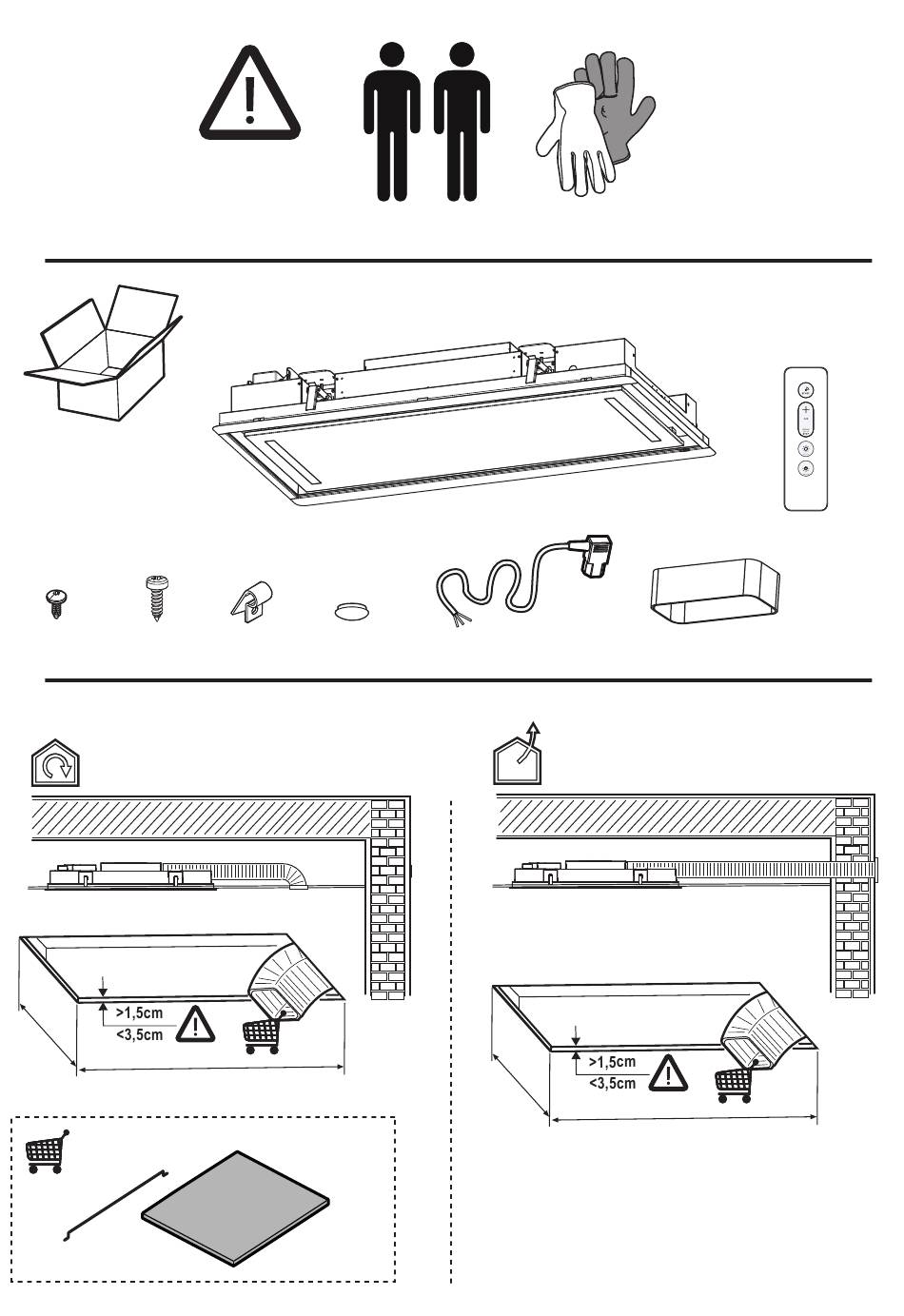 >1,5cm
<3,5cm

>1,5cm
<3,5cm