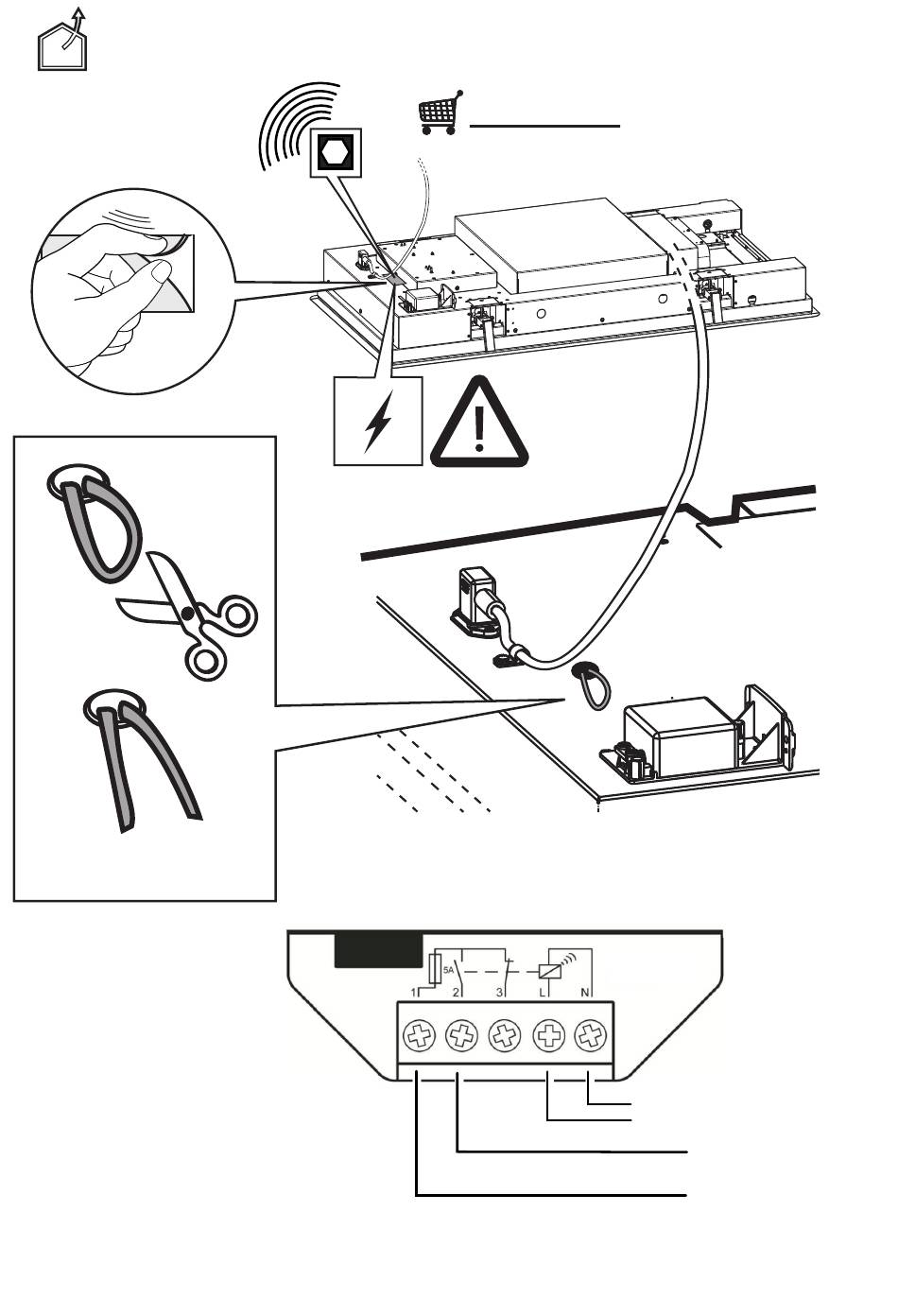 5A
1
2
3
L
N