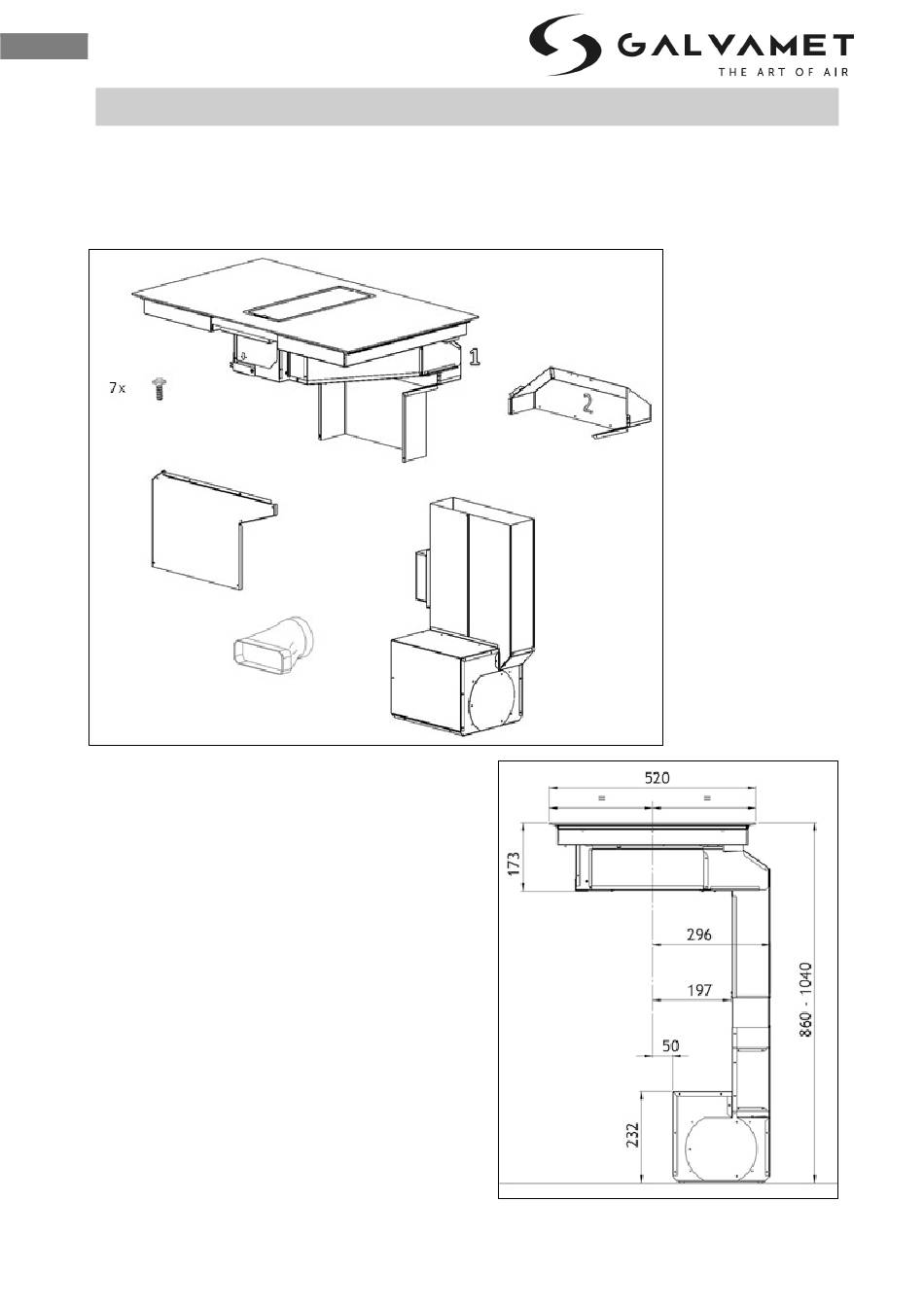 GALVAMET
THE ART OF AIR

1
7x
2

520
=
=
173
296
197
50
232
860 - 1040