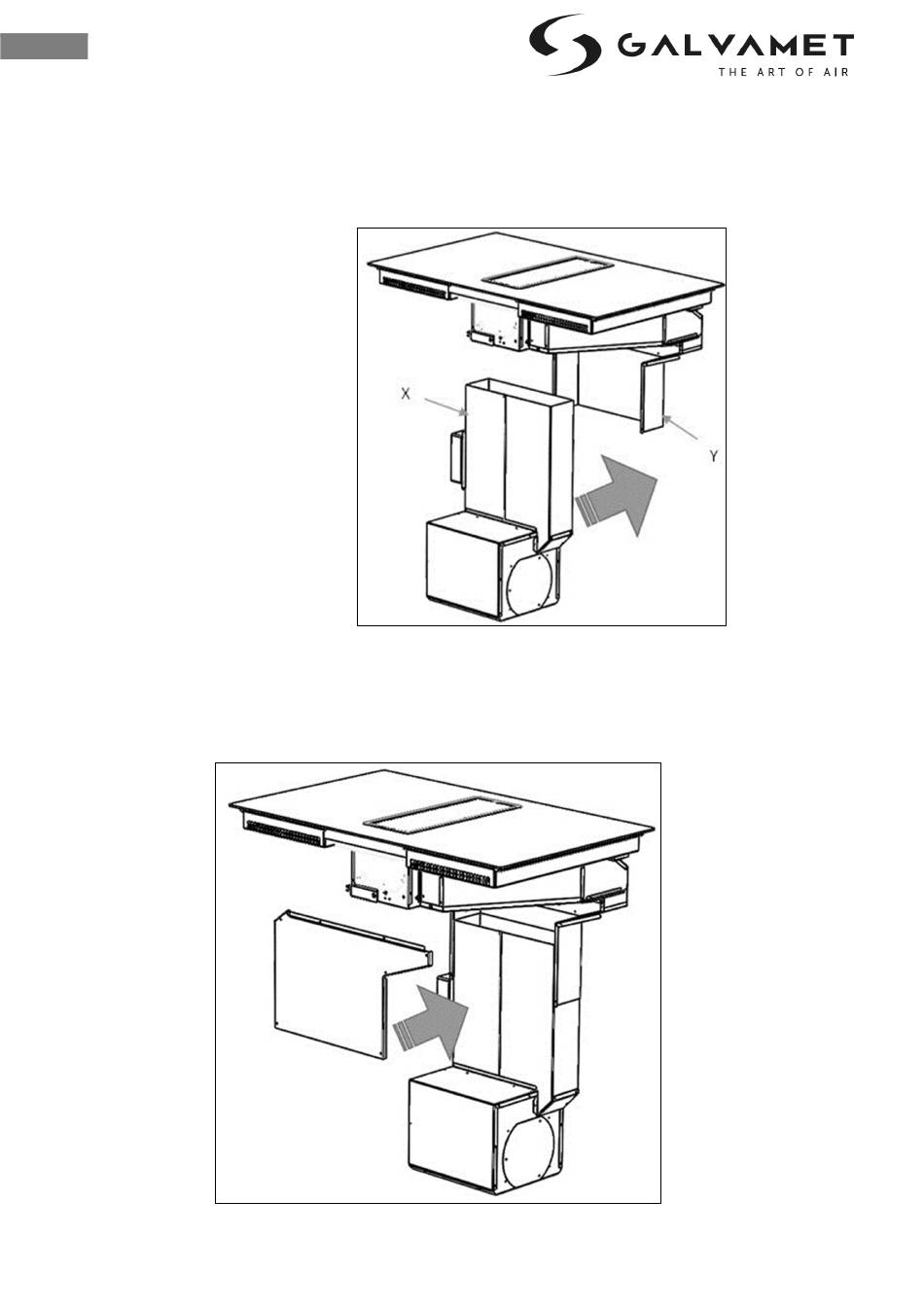 GALVAMET
THE ART OF AIR

X

Y