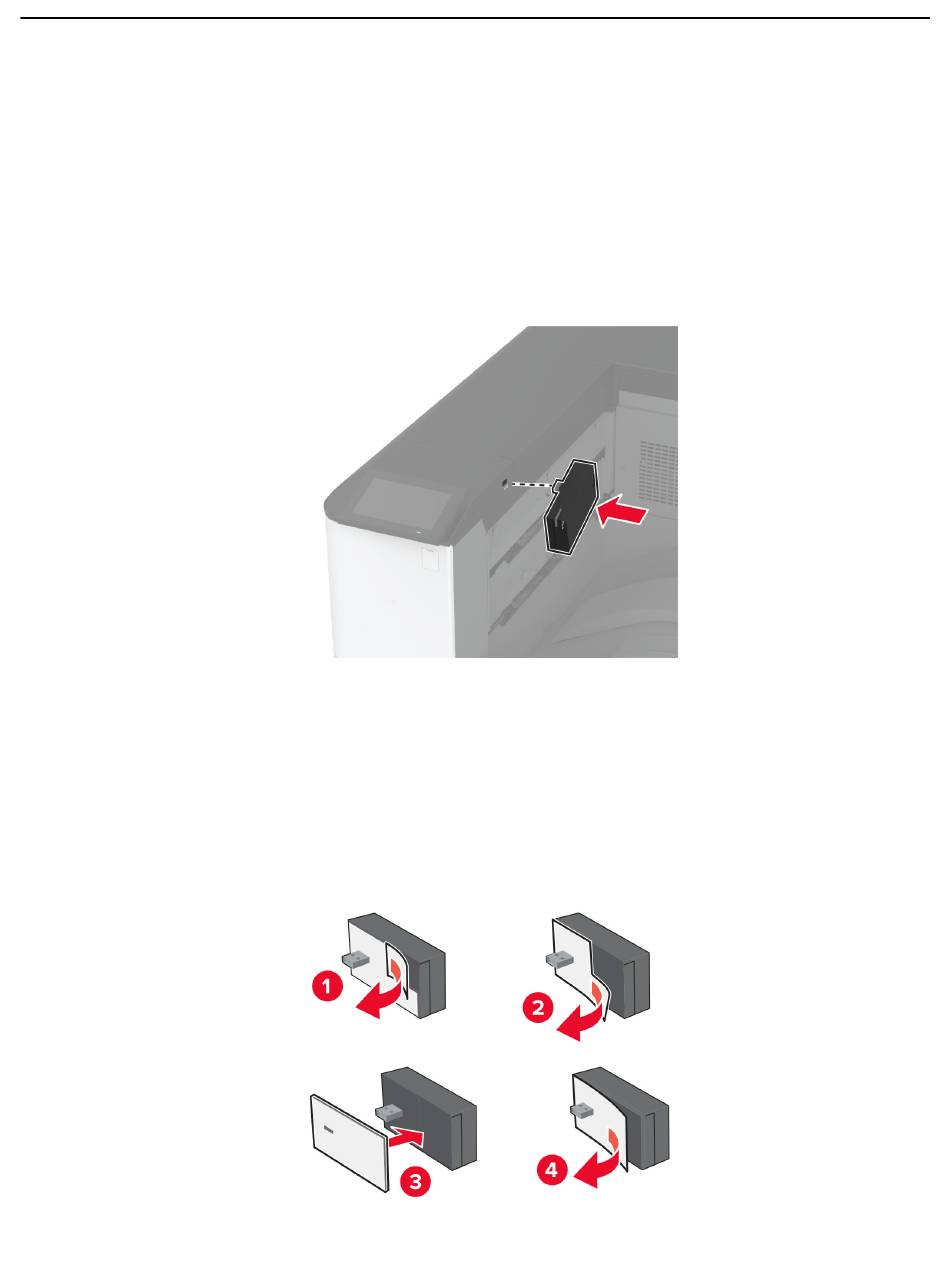 1

2

3

4