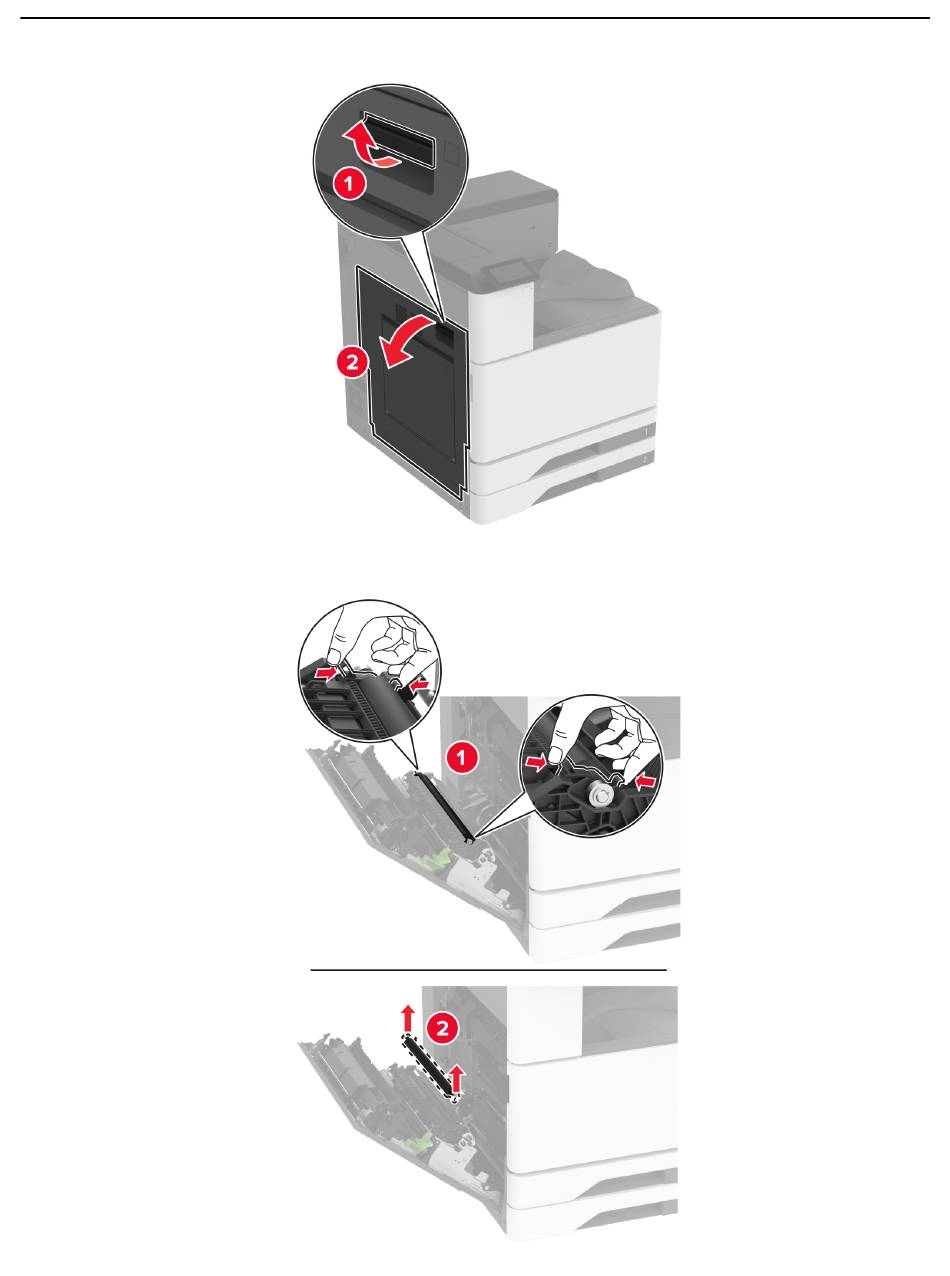 1

2

1

2