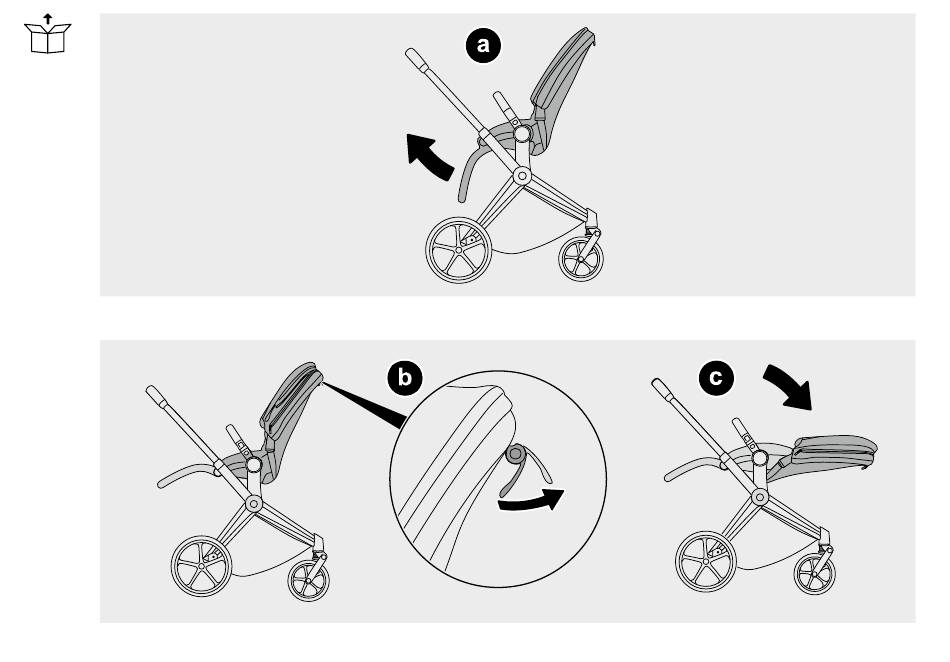 a

b

c