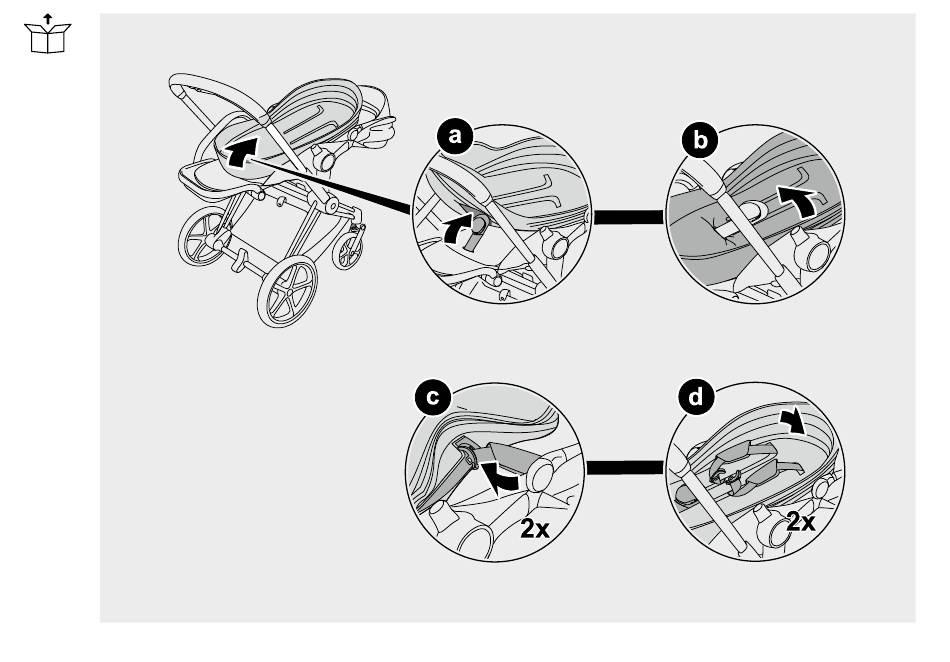 a

b

c

2x

d

2x