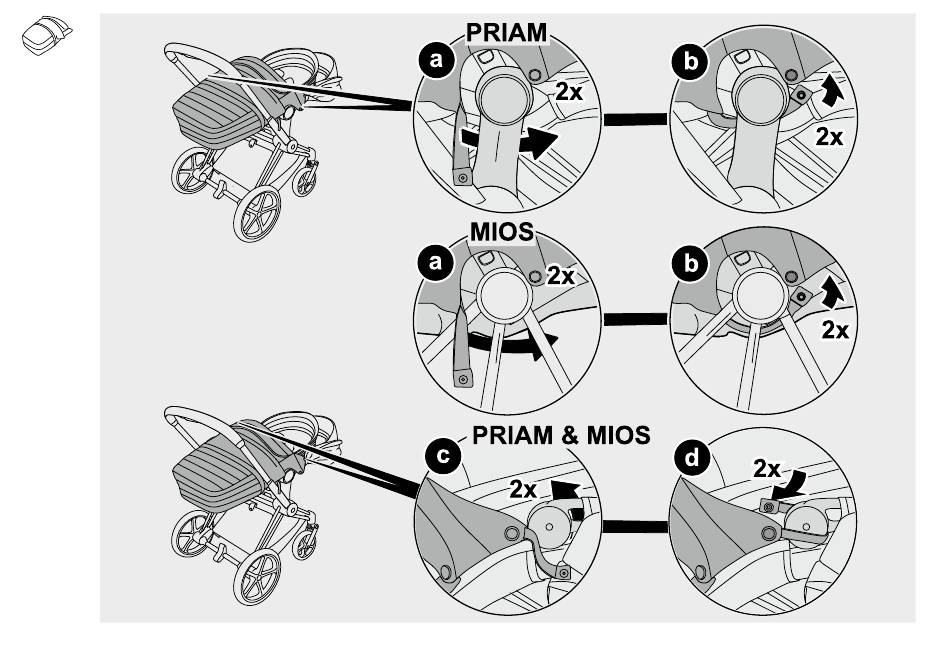 PRIAM

a

2x

b

2x

MIOS

a

2x

b

2x

PRIAM & MIOS

c

2x

d

2x