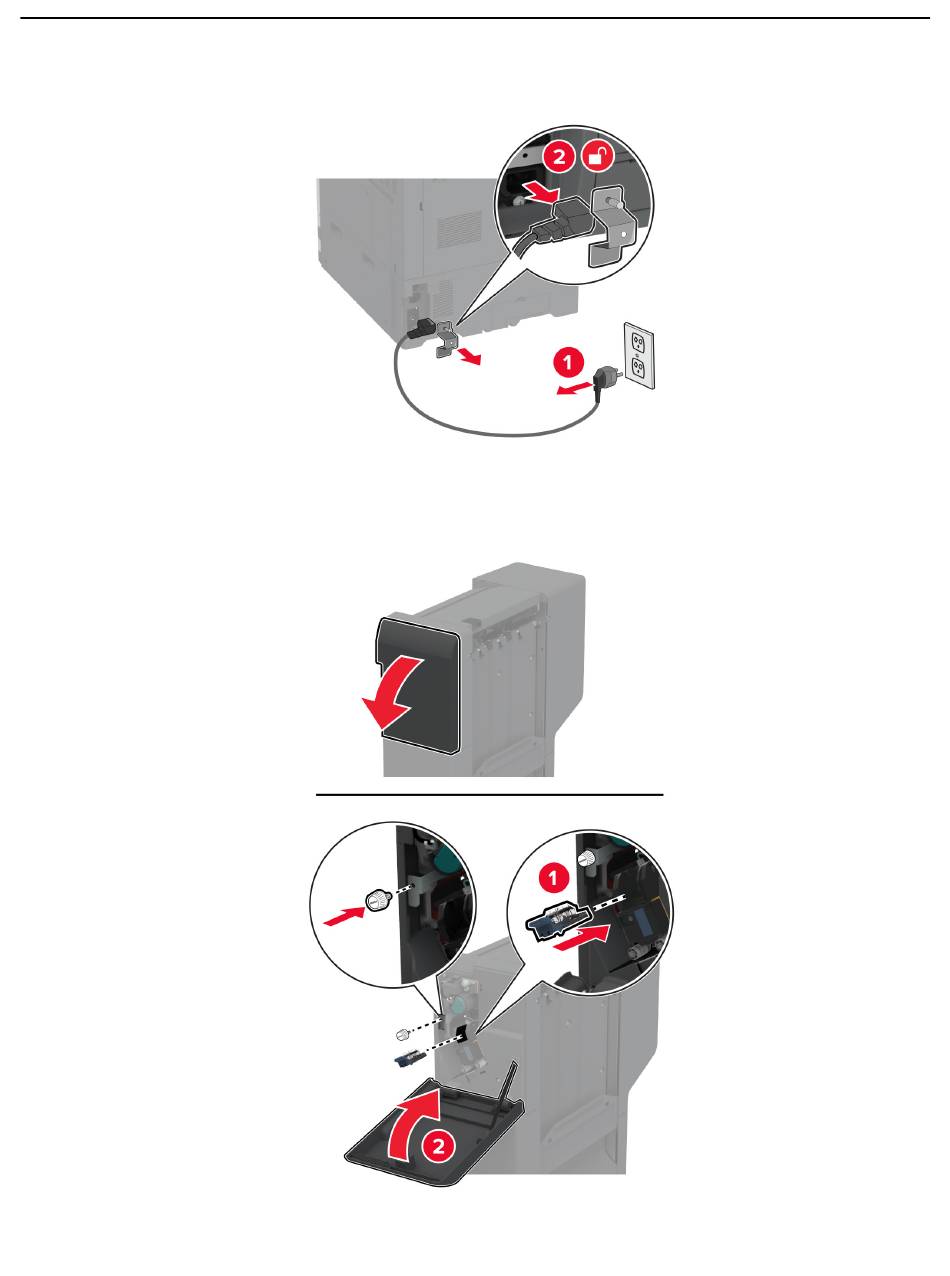 2

1

1

2