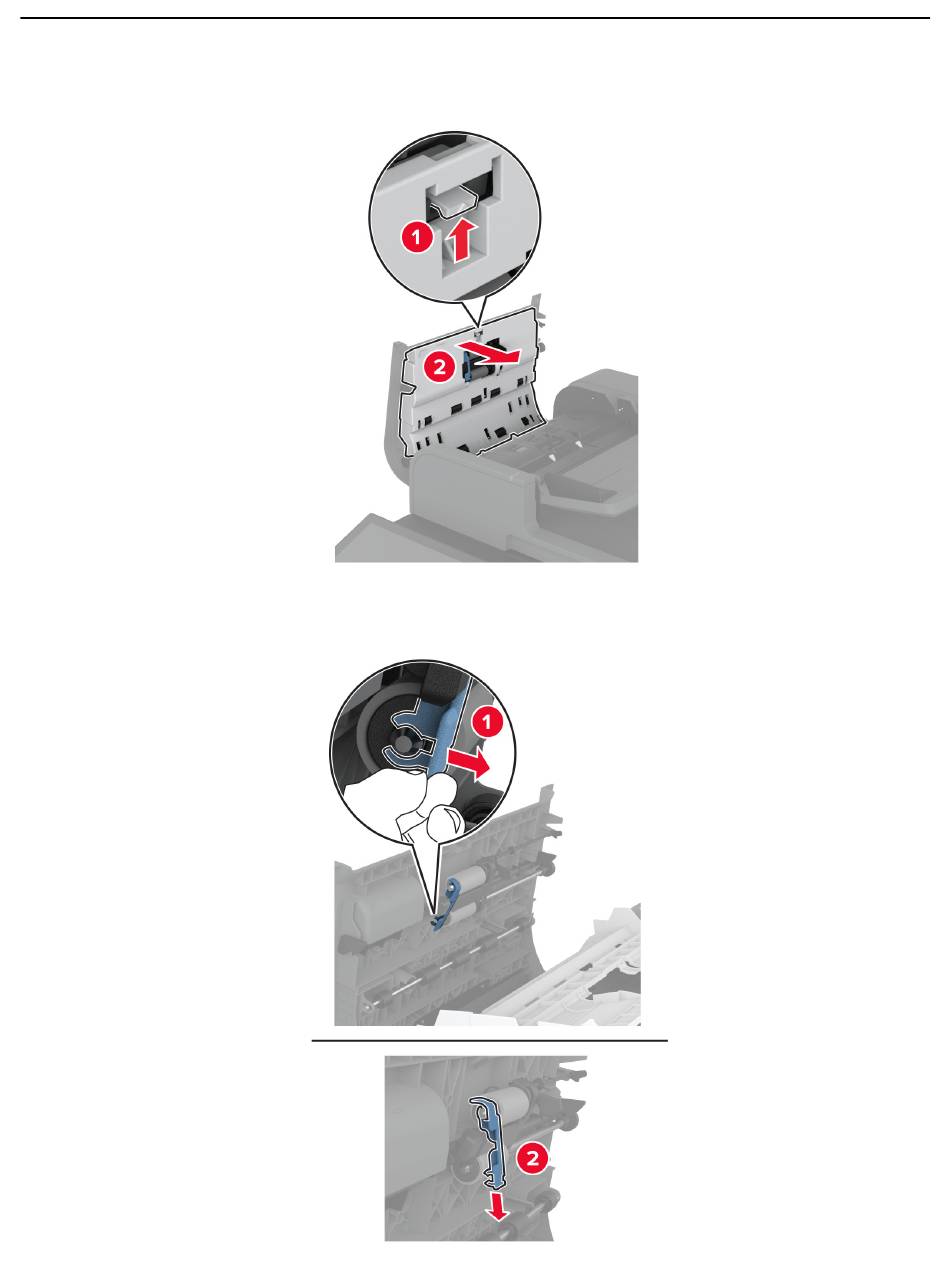 1

2

1

2