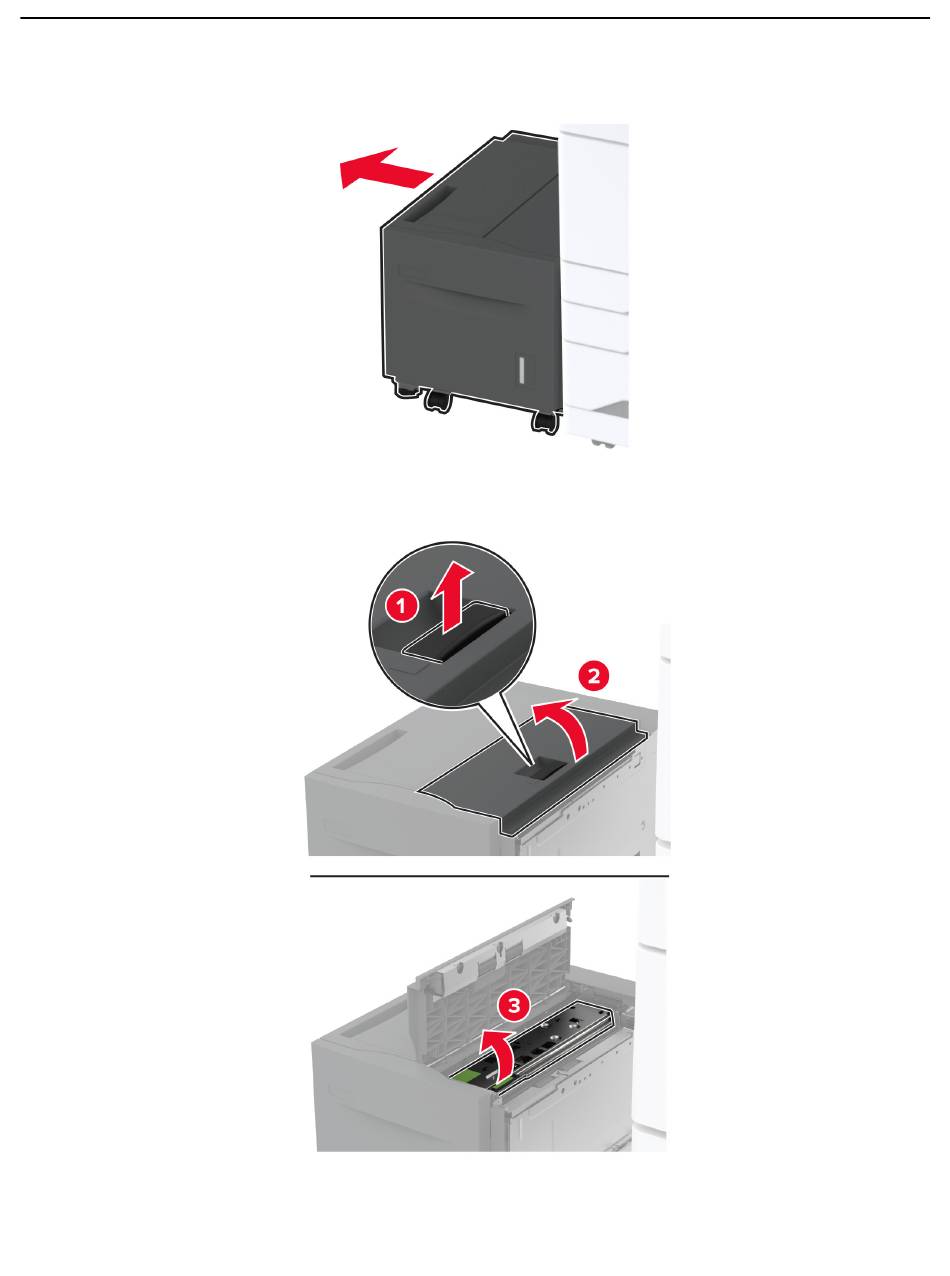 1

2

3