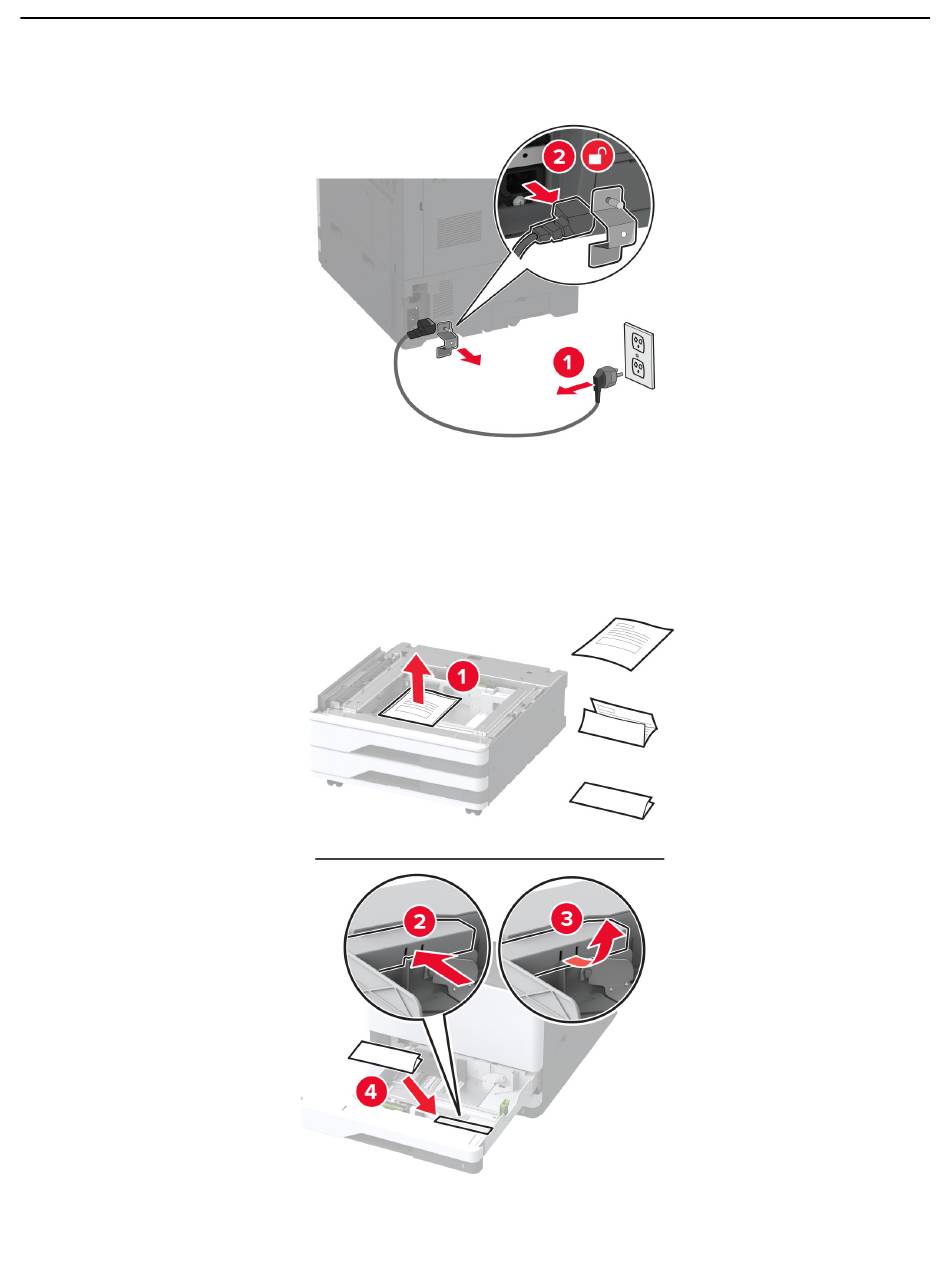 2

1

1

2

3

4