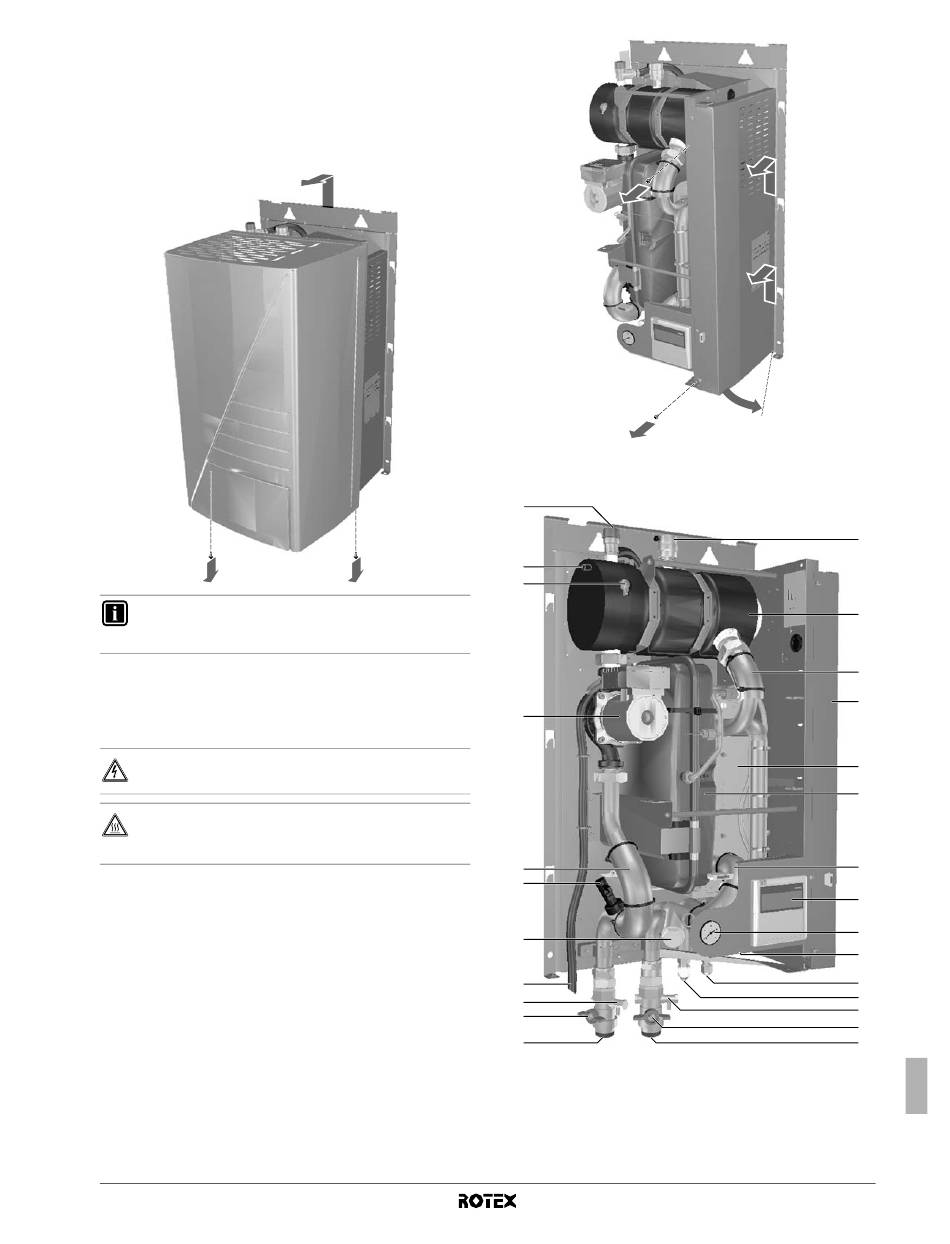 ROTEX