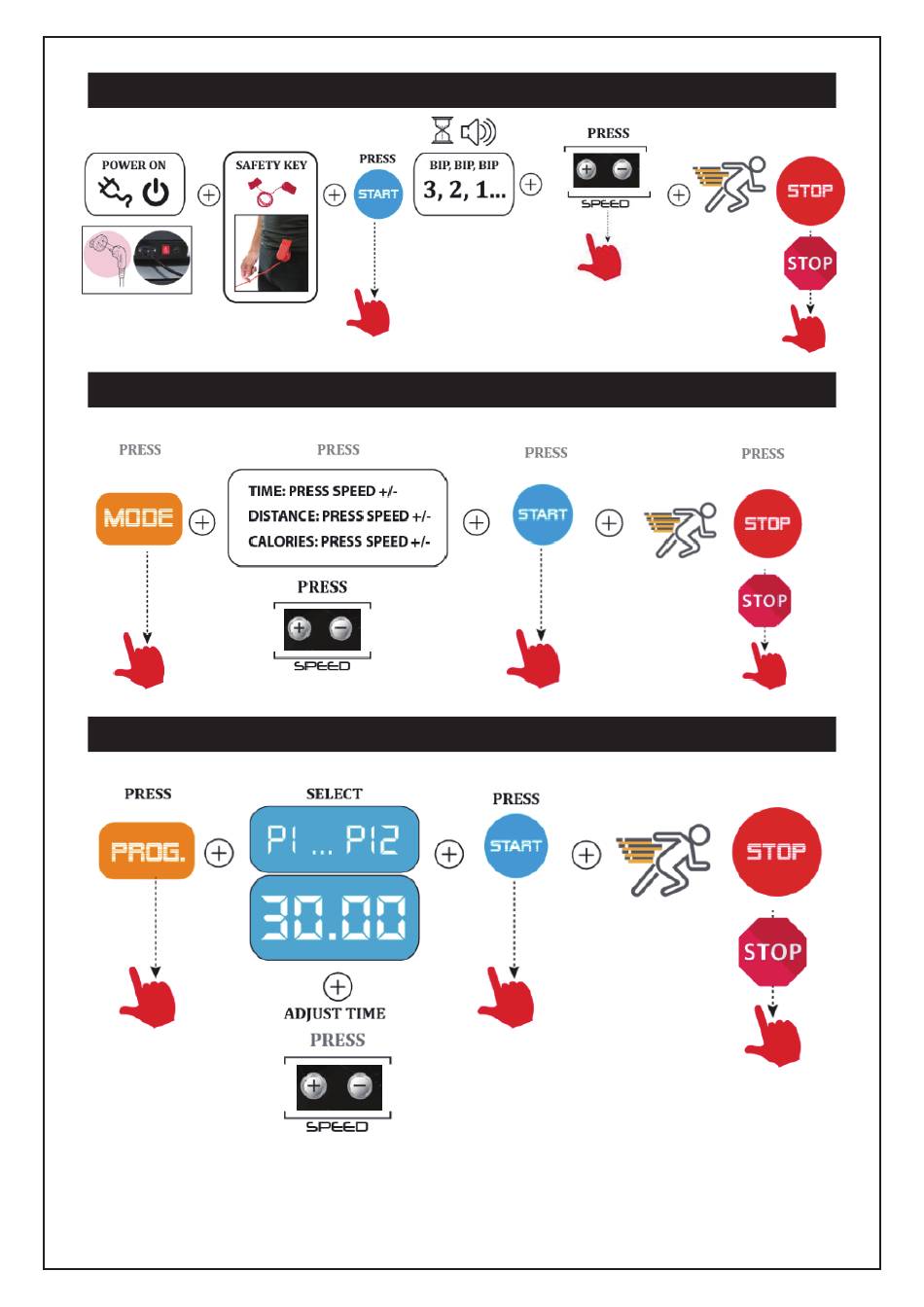 POWER ON

SAFETY KEY

PRESS
START

BIP, BIP, BIP
3, 2, 1...

PRESS
SPEED

STOP
STOP

PRESS
MODE

PRESS
TIME: PRESS SPEED +/-
DISTANCE: PRESS SPEED +/-
CALORIES: PRESS SPEED +/-

PRESS
SPEED

PRESS
START

PRESS
STOP
STOP

PRESS
PROG.

SELECT
P1 ... P12
30.00

ADJUST TIME
PRESS
SPEED

PRESS
START

STOP
STOP