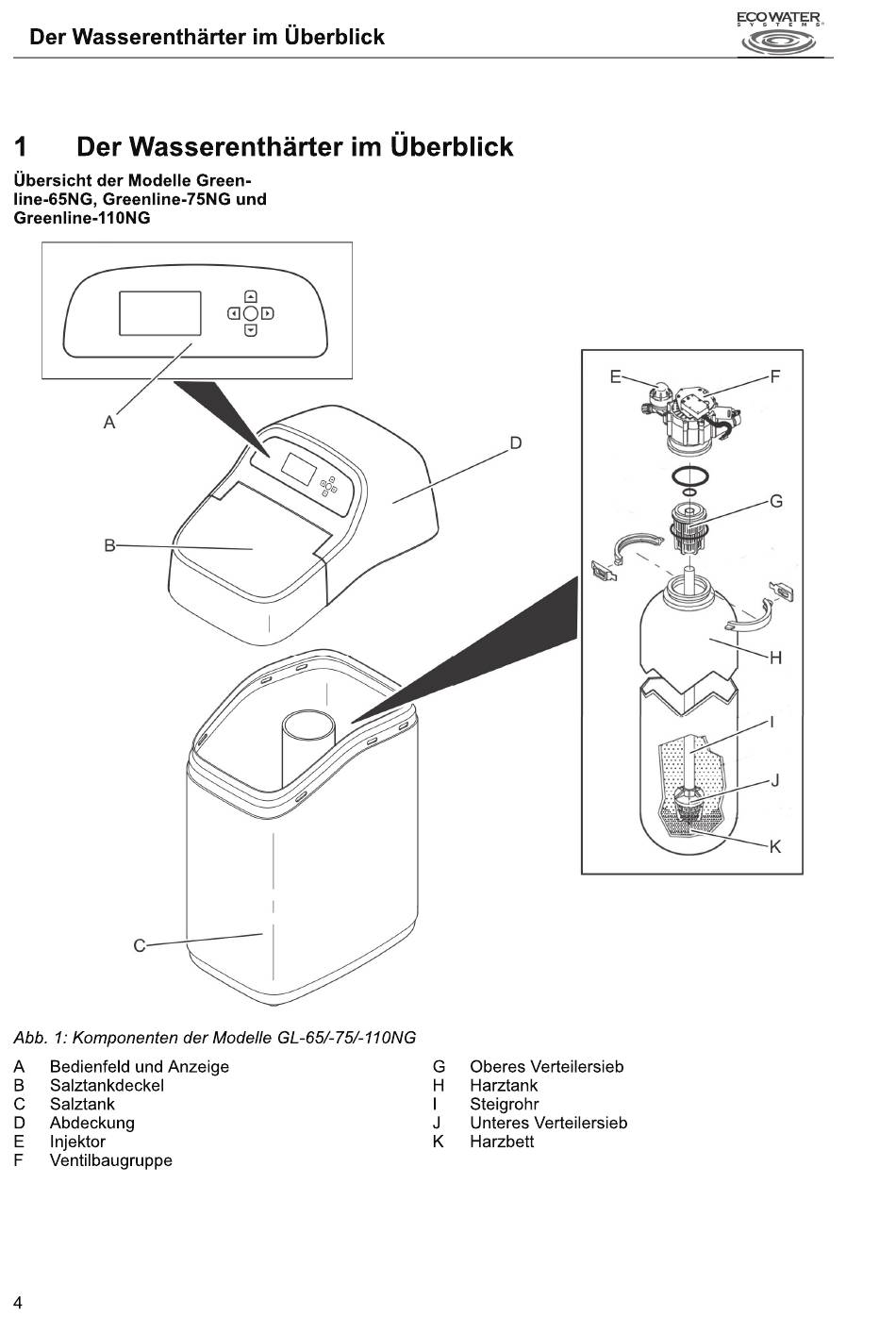 Der Wasserenthärter im Überblick

ECOWATER SYSTEMS

1 Der Wasserenthärter im Überblick

Übersicht der Modelle Greenline-65NG, Greenline-75NG und Greenline-110NG

A

B

C

D

E

F

G

H

I

J

K

Abb. 1: Komponenten der Modelle GL-65/-75/-110NG

A Bedienfeld und Anzeige
B Salztankdeckel
C Salztank
D Abdeckung
E Injektor
F Ventilbaugruppe

G Oberes Verteilersieb
H Harztank
I Steigrohr
J Unteres Verteilersieb
K Harzbett

4