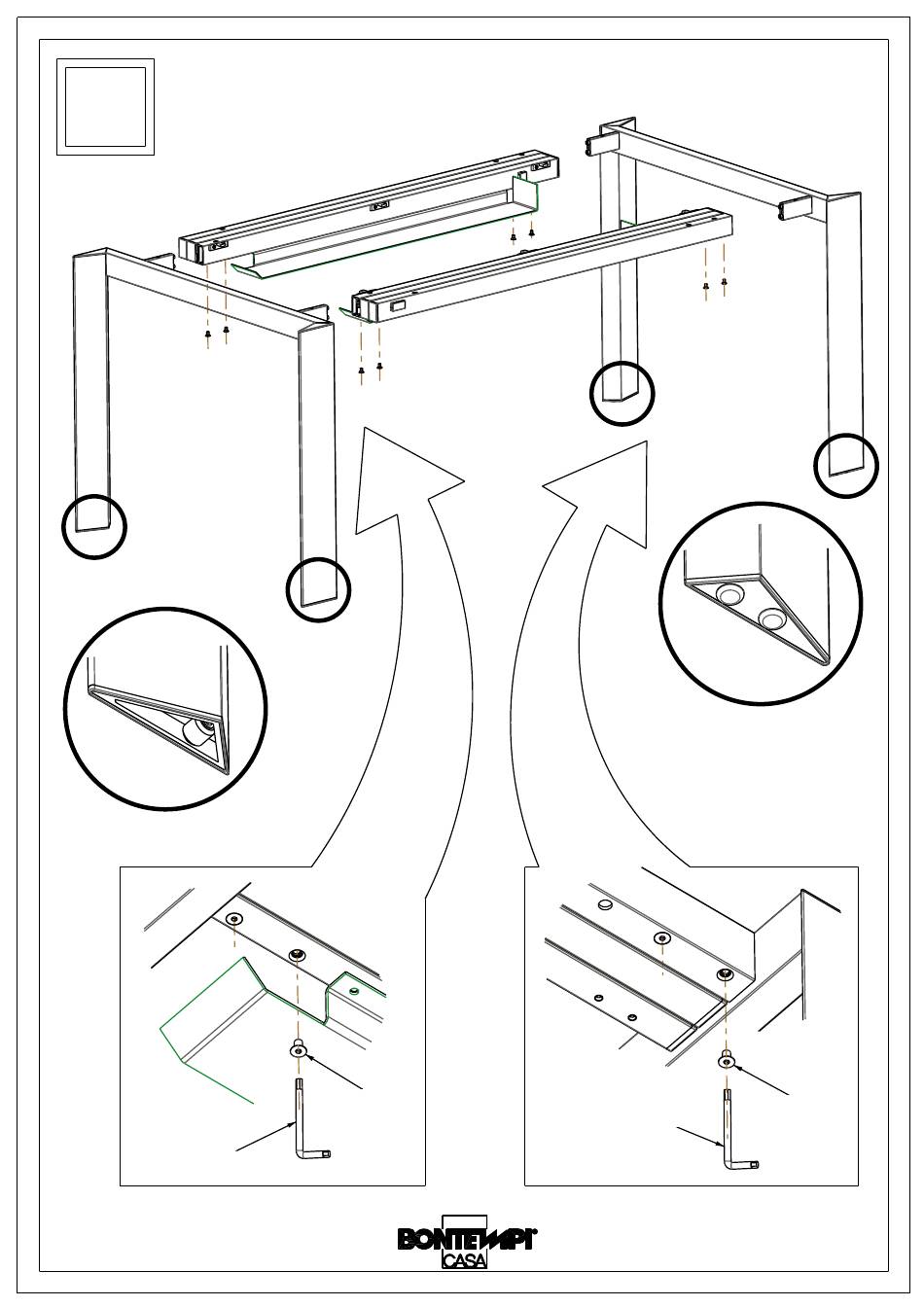 BONTEMPI®
CASA