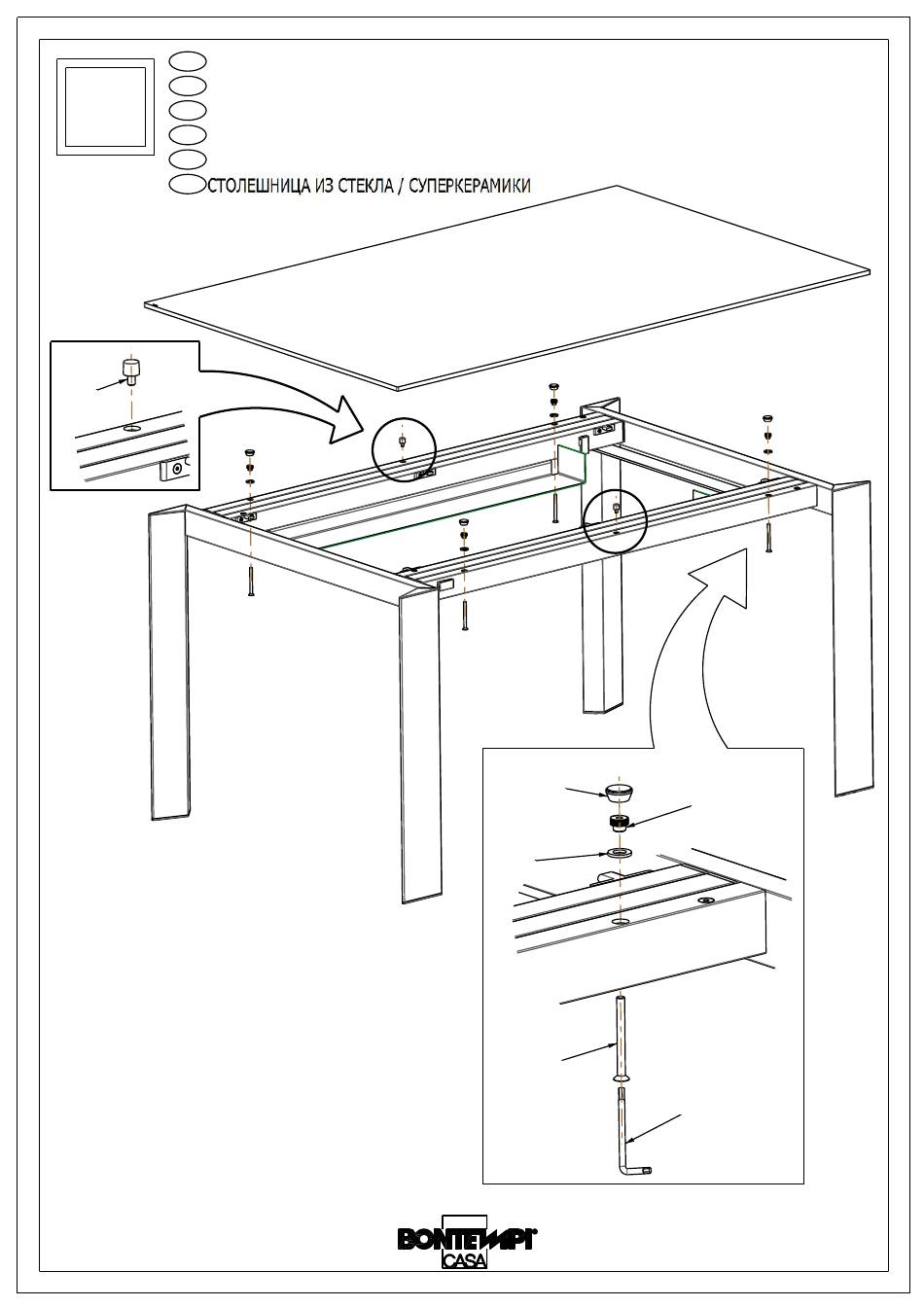 СТОЛЕШНИЦА ИЗ СТЕКЛА / СУПЕРКЕРАМИКИ

BONTEMPI®
CASA