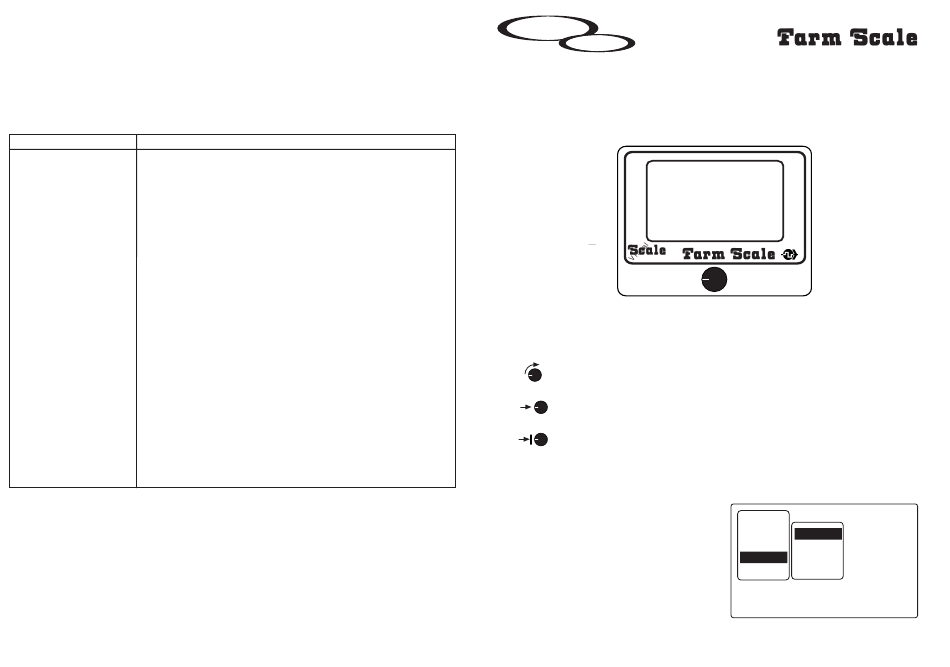 Farm Scale

Scale Farm Scale