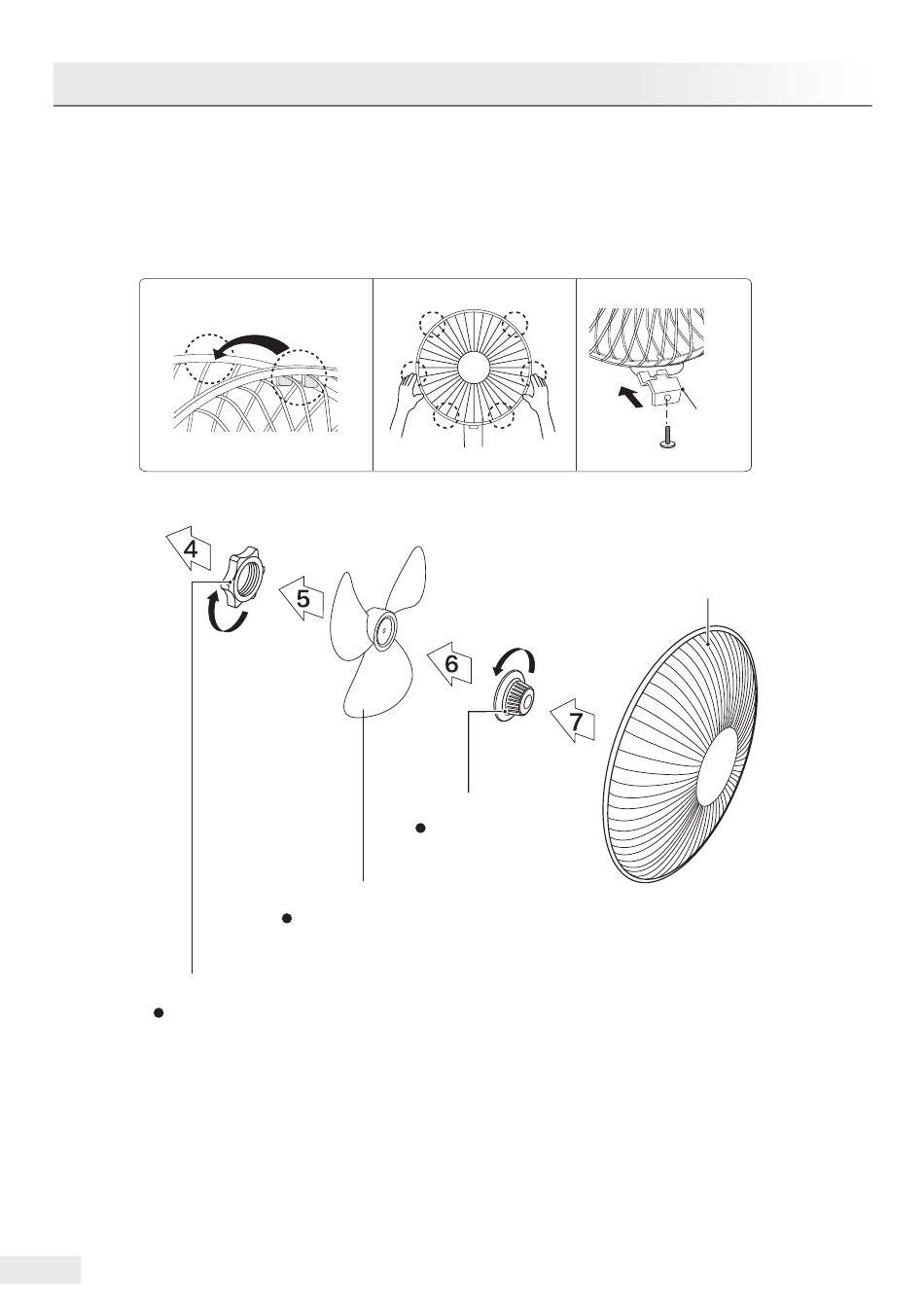 4

5

6

7