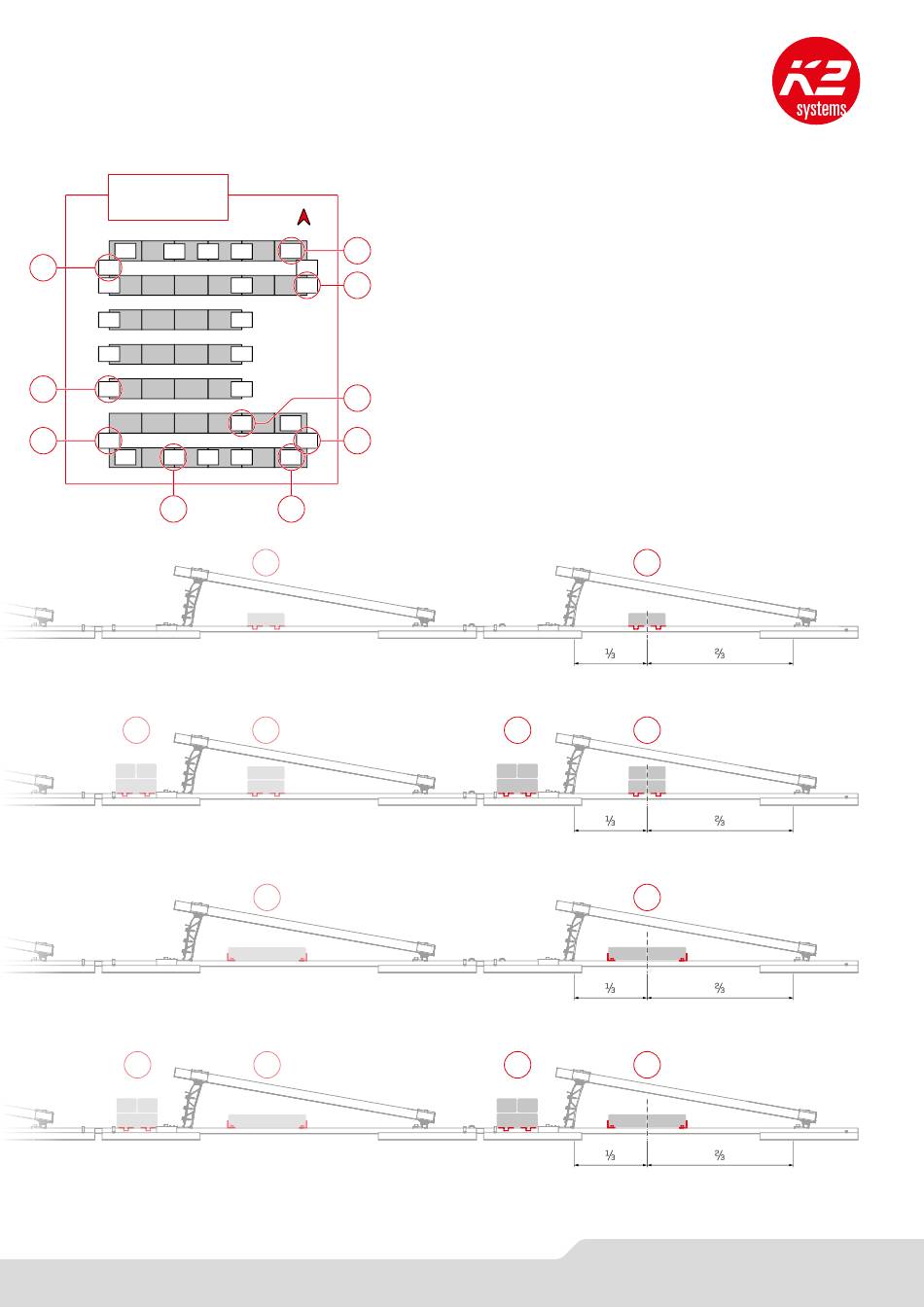 K2 systems

$\frac{1}{3}$ $\frac{2}{3}$

$\frac{1}{3}$ $\frac{2}{3}$

$\frac{1}{3}$ $\frac{2}{3}$

$\frac{1}{3}$ $\frac{2}{3}$