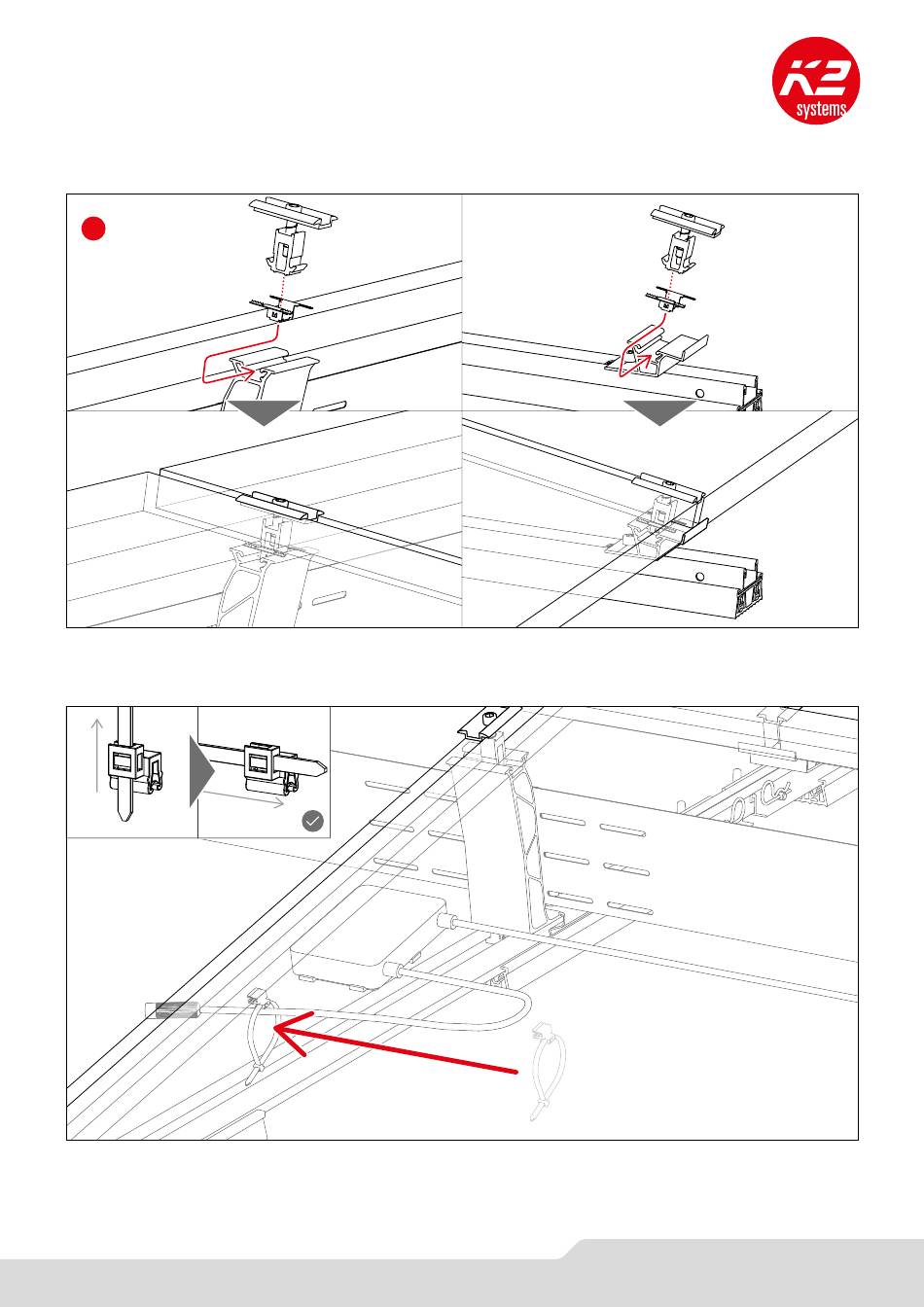 K2
systems