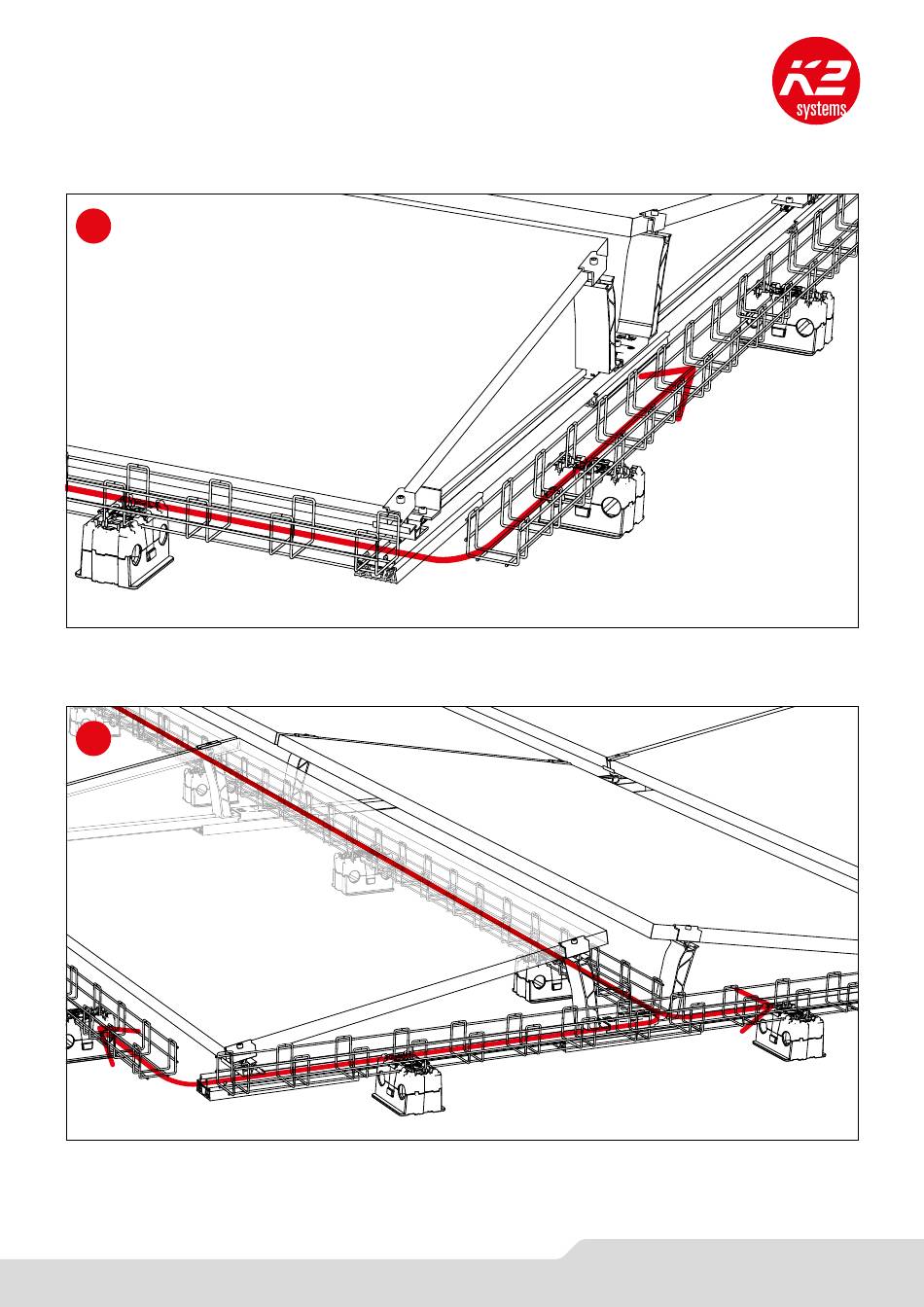 K2
systems