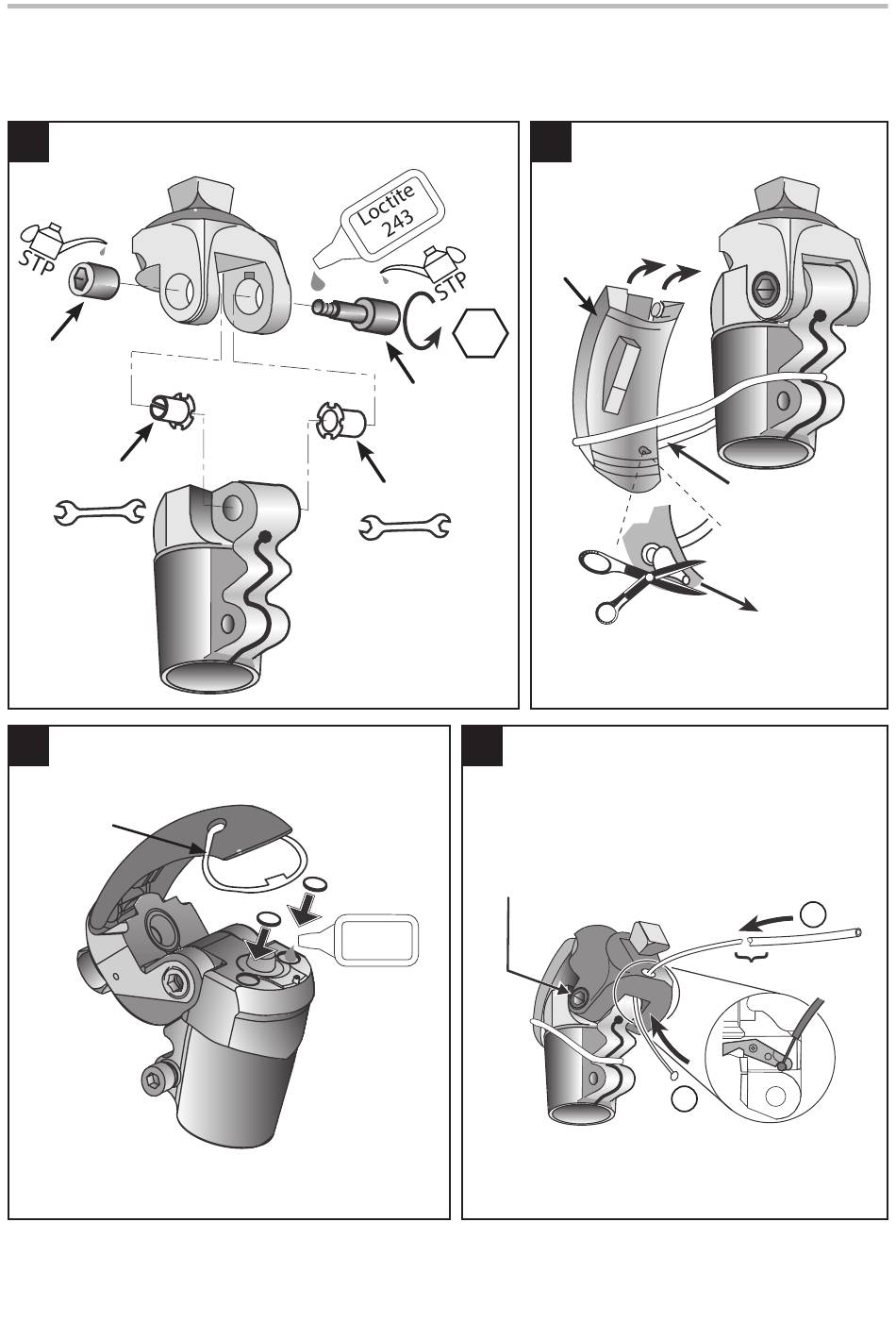 STP

Loctite 243

STP