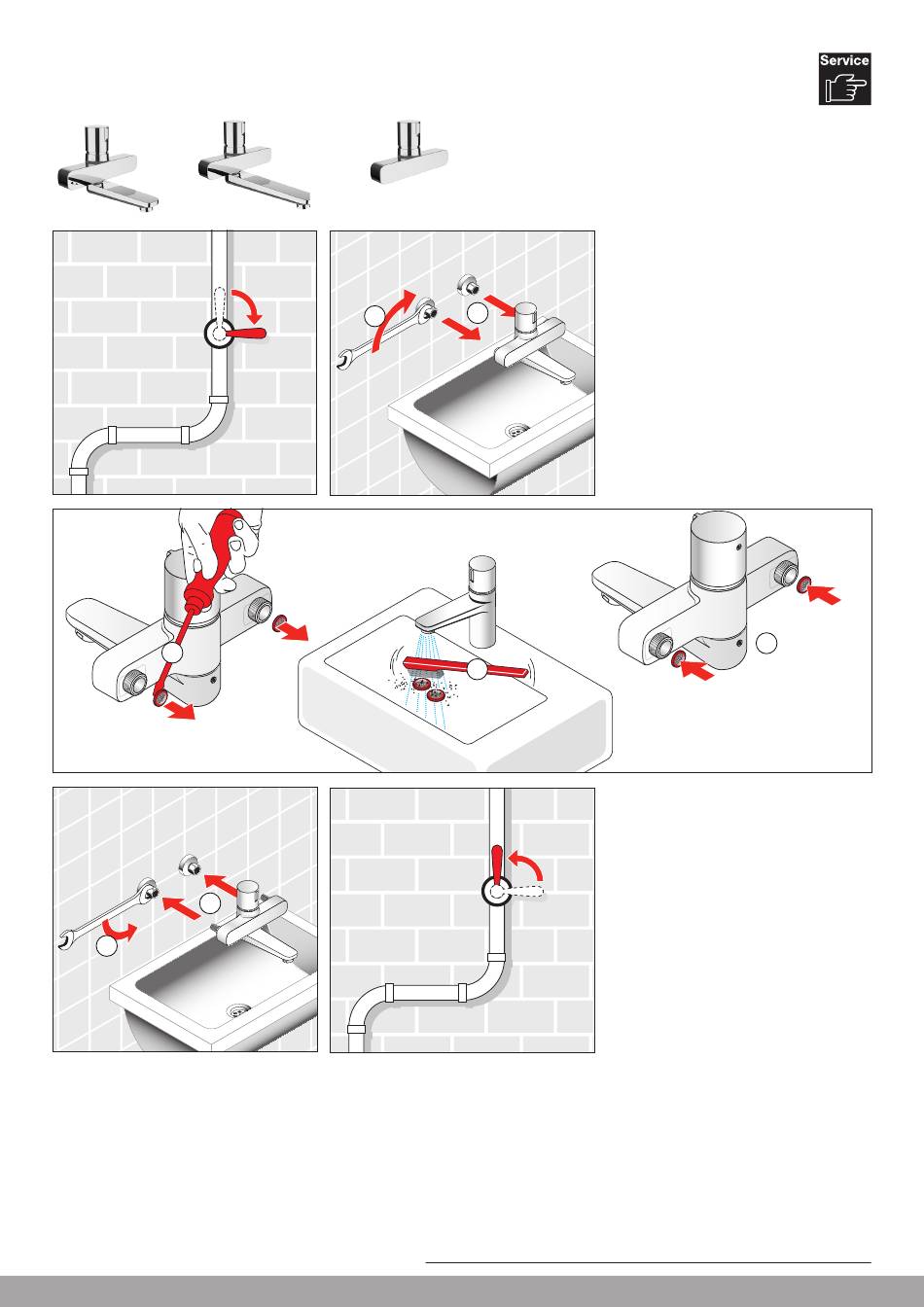 Service