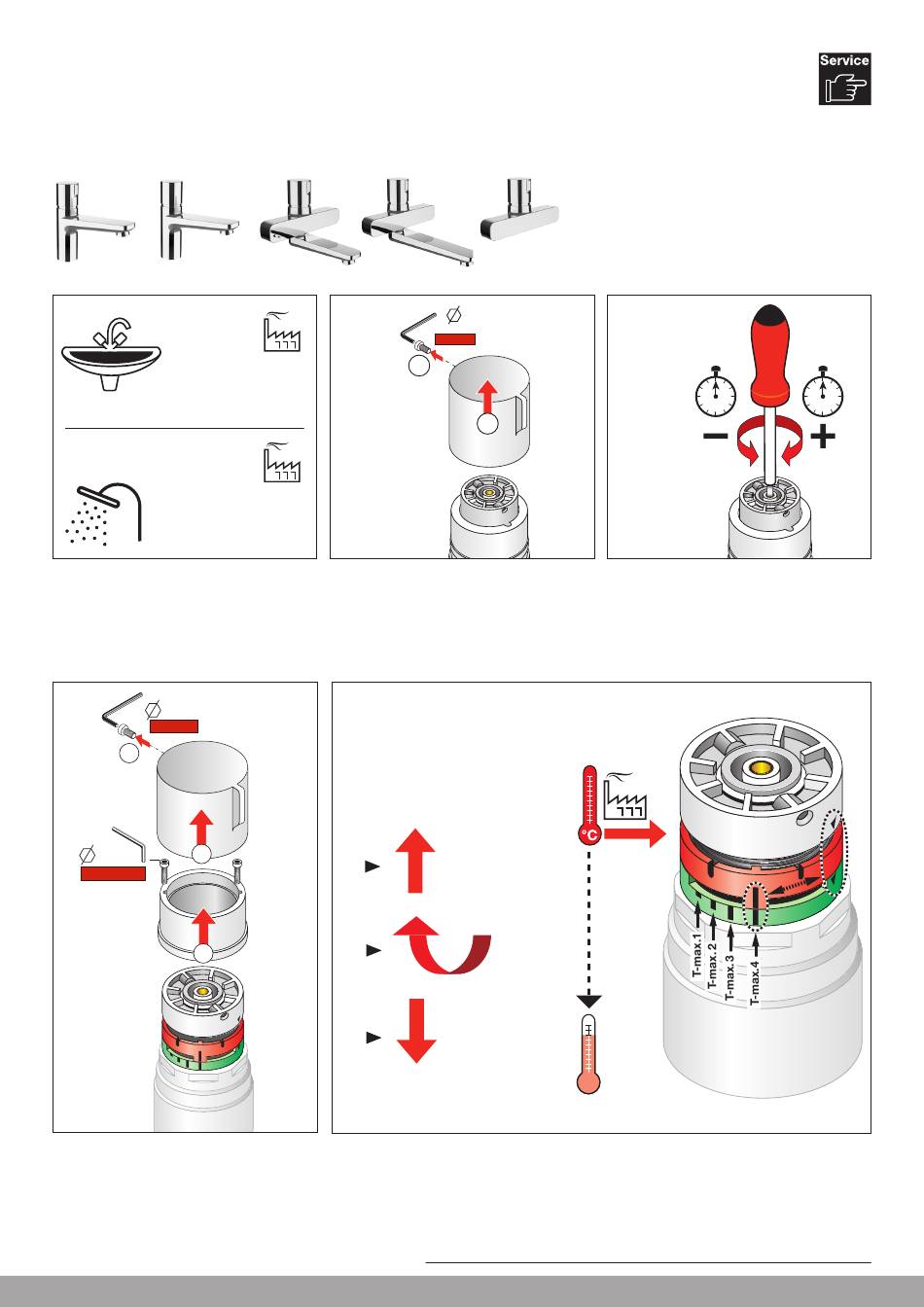 Service

°C

T-max.1
T-max.2
T-max.3
T-max.4