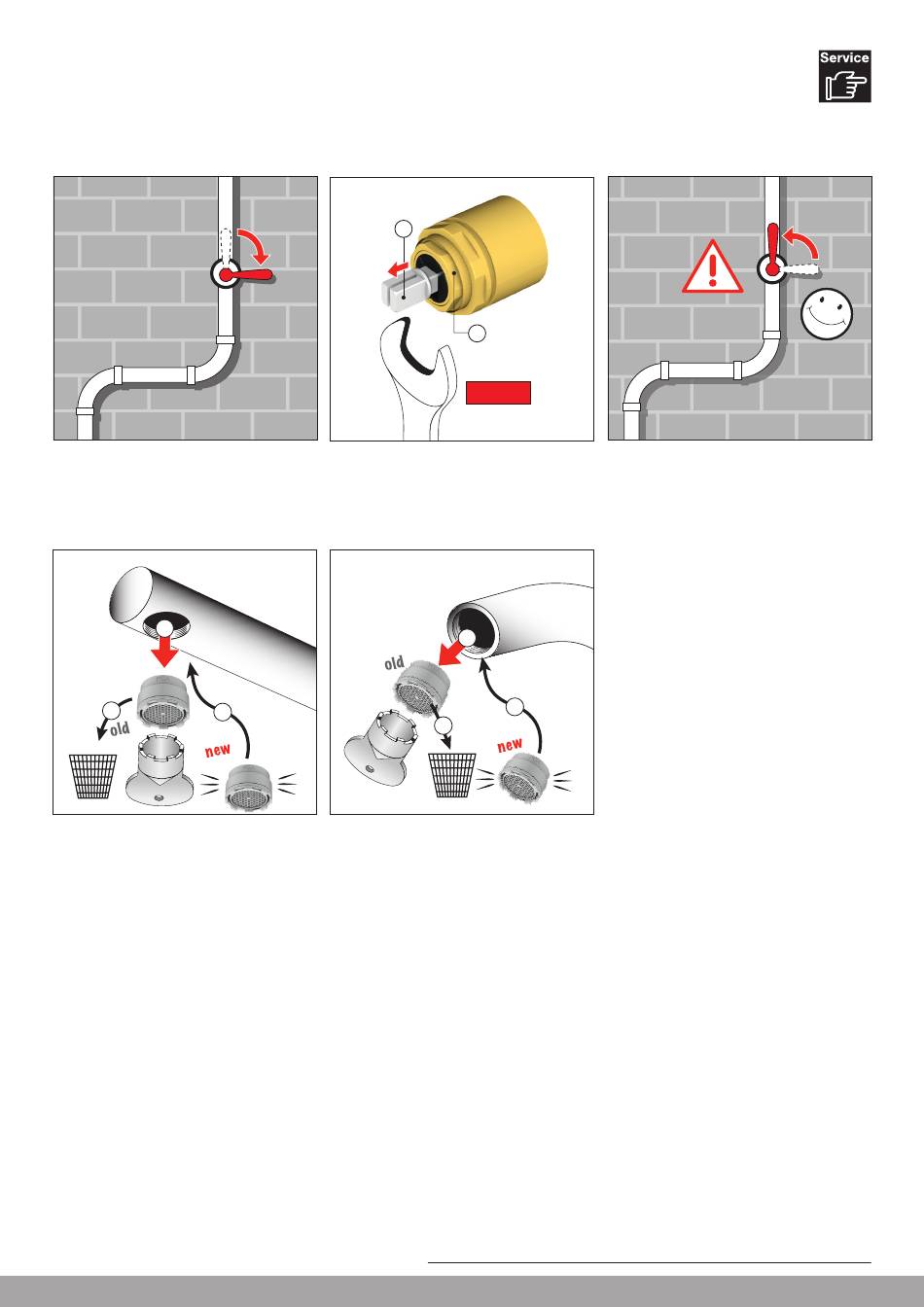 Service

old
new

old
new