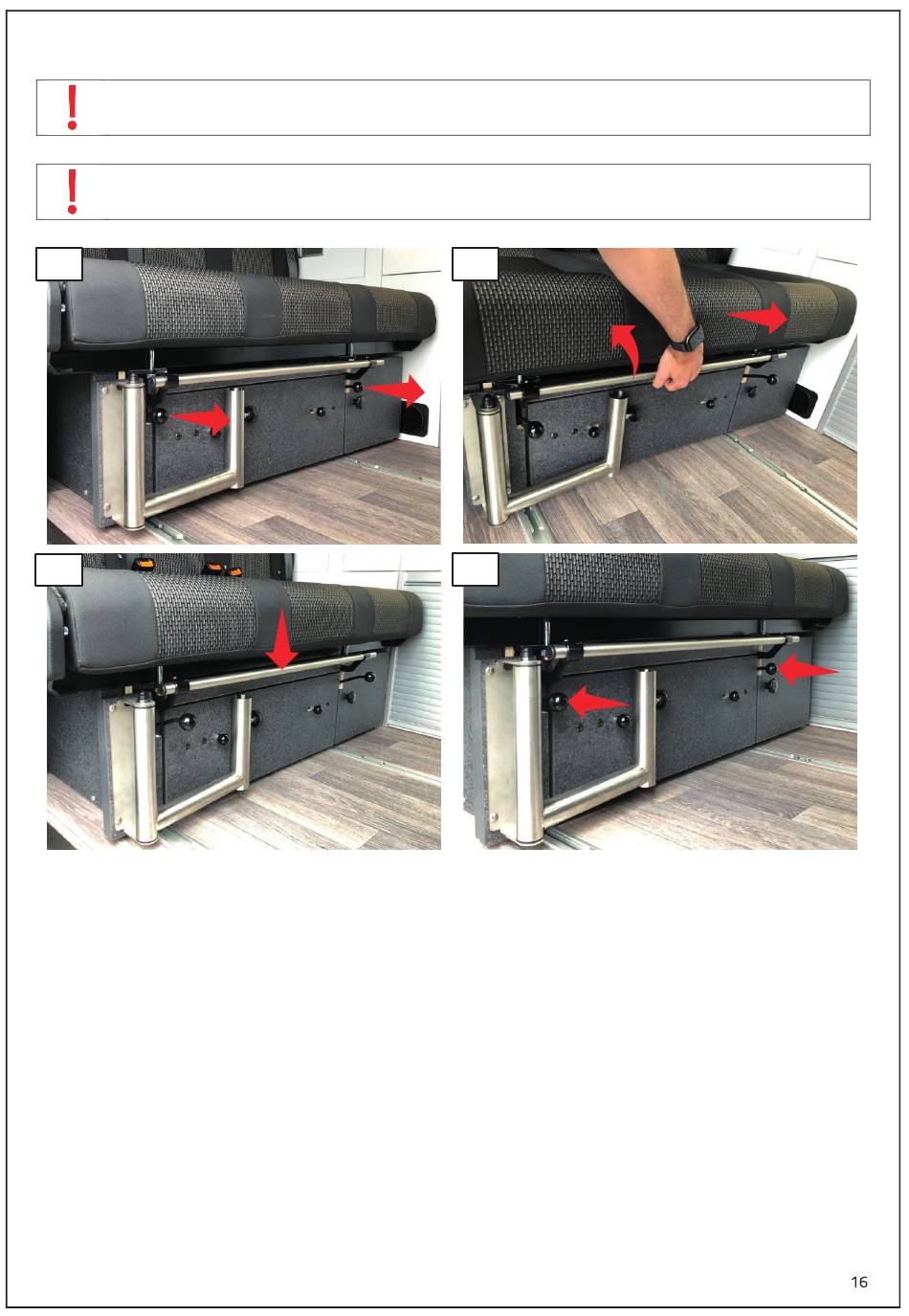 !

!

16