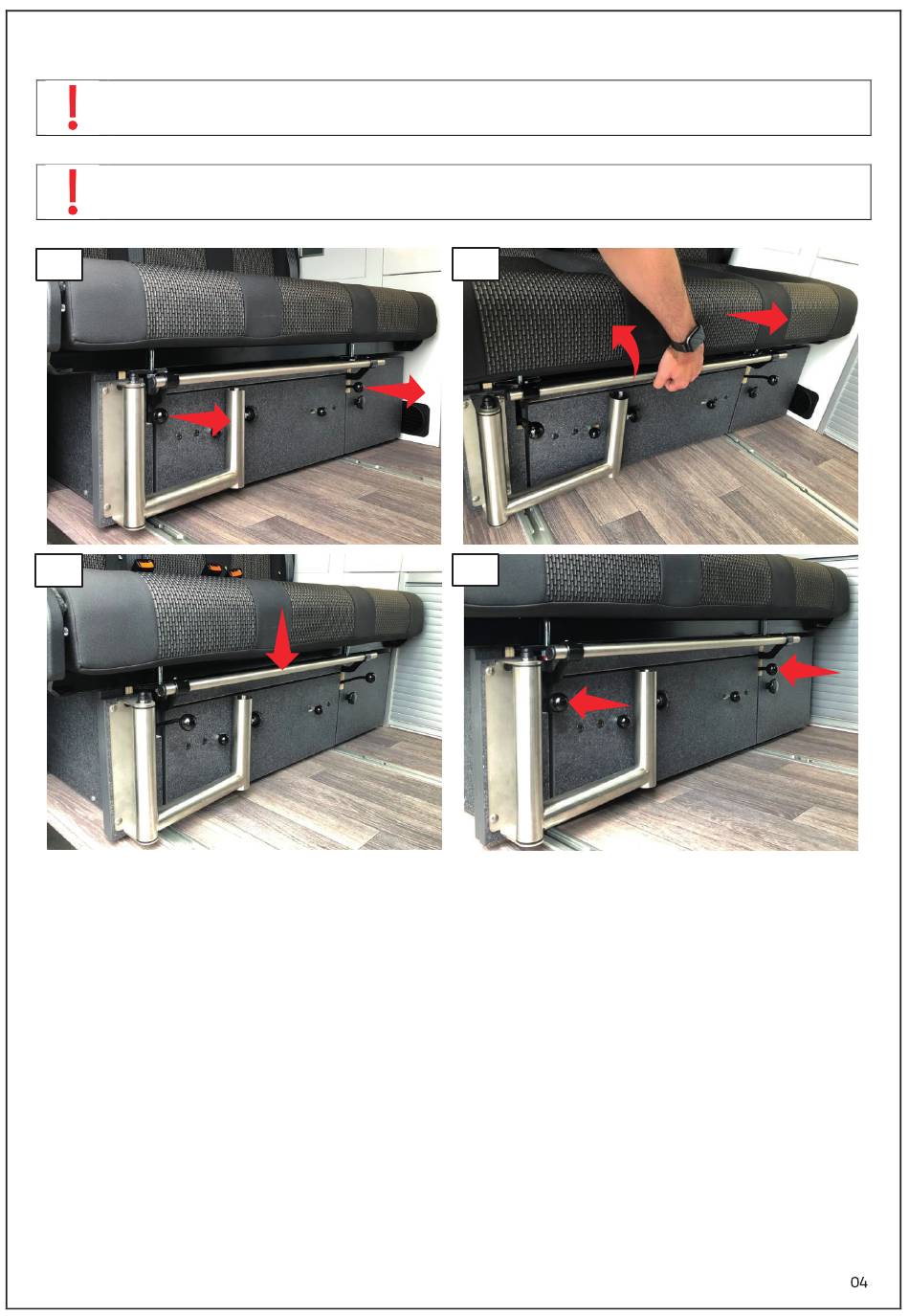 !

!

04