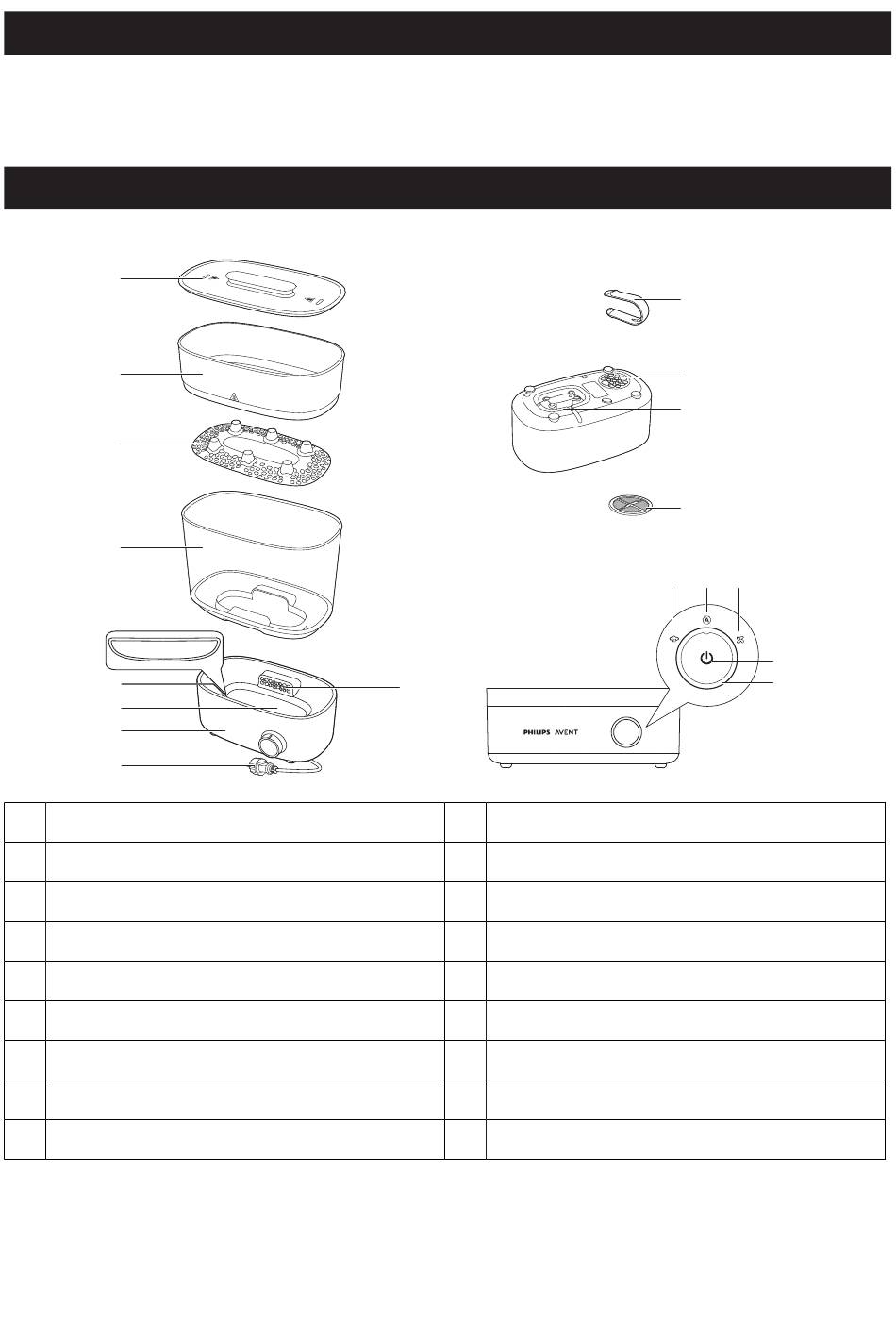 PHILIPS AVENT