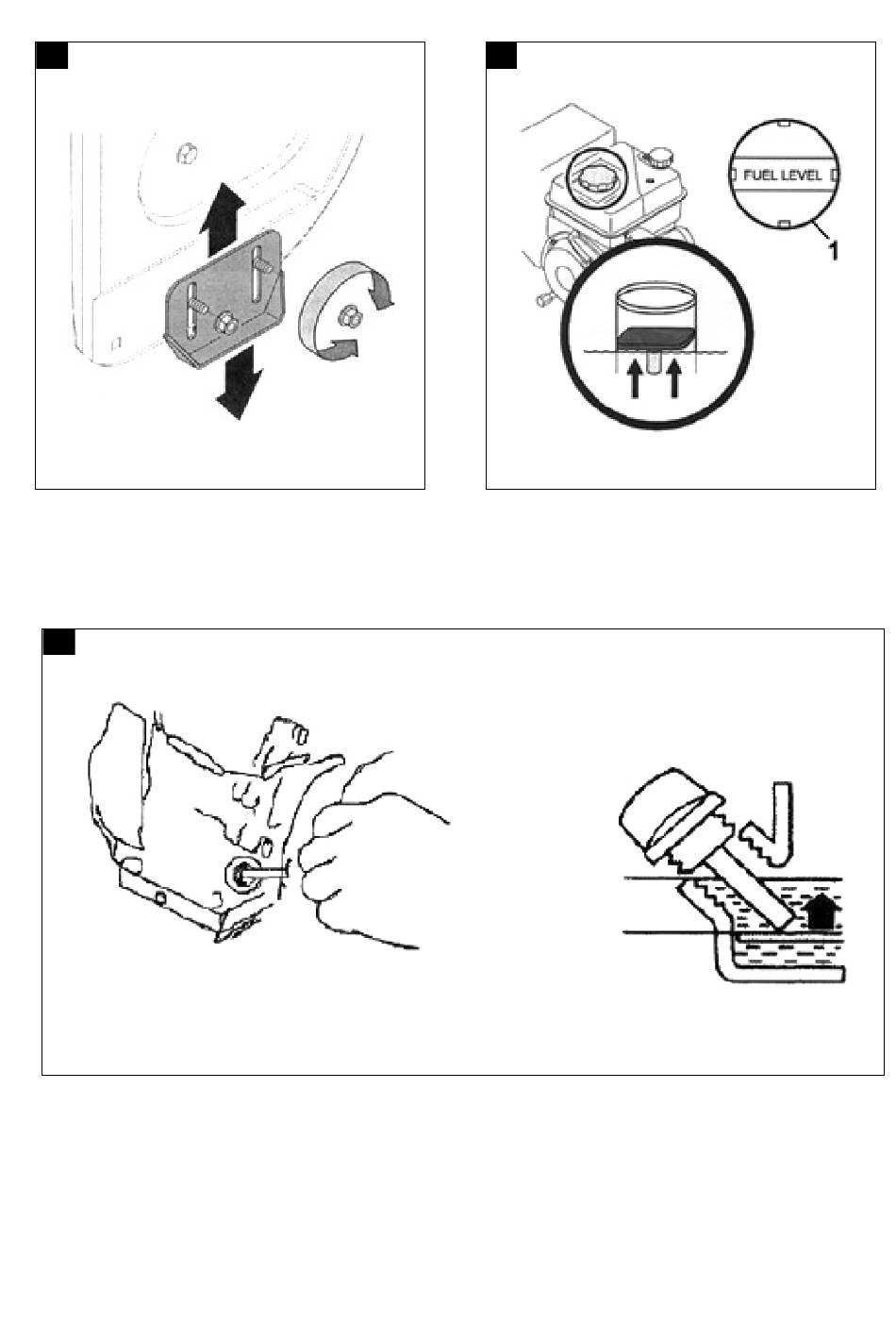 FUEL LEVEL

1