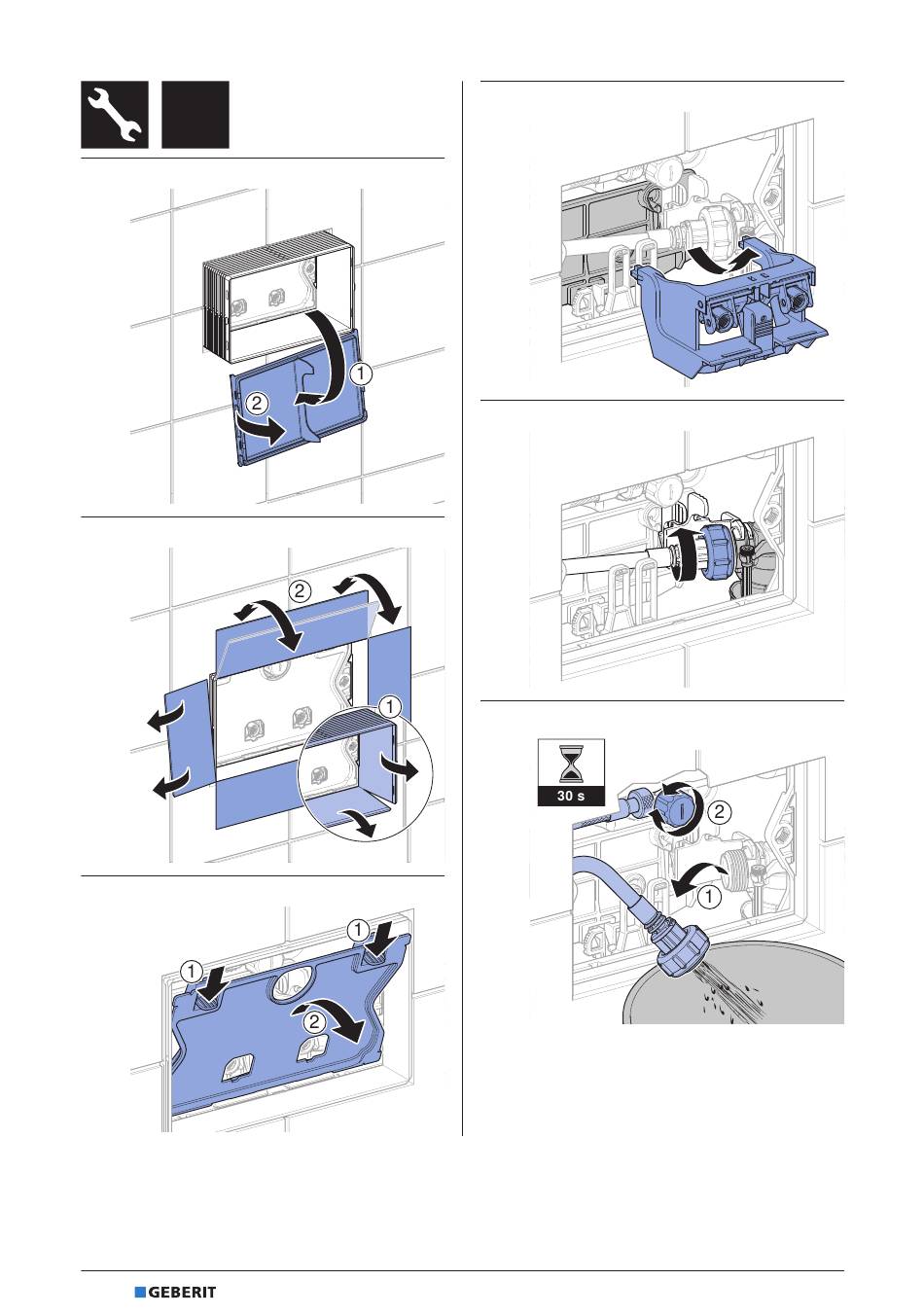 1
2

2
1

1
1
2

30 s
2
1

GEBERIT