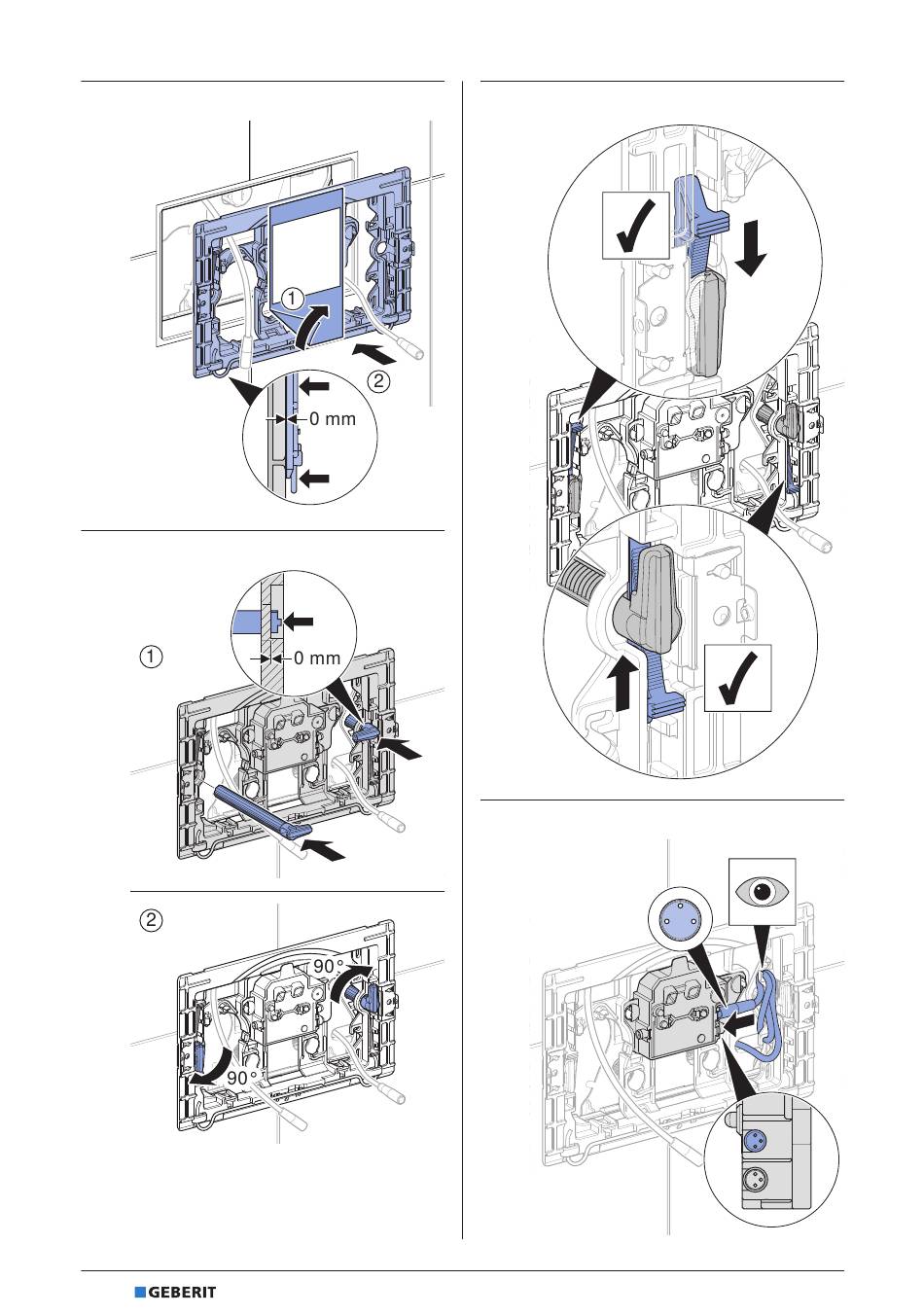 ①
②
0 mm

①
0 mm

②
90 °
90 °

GEBERIT