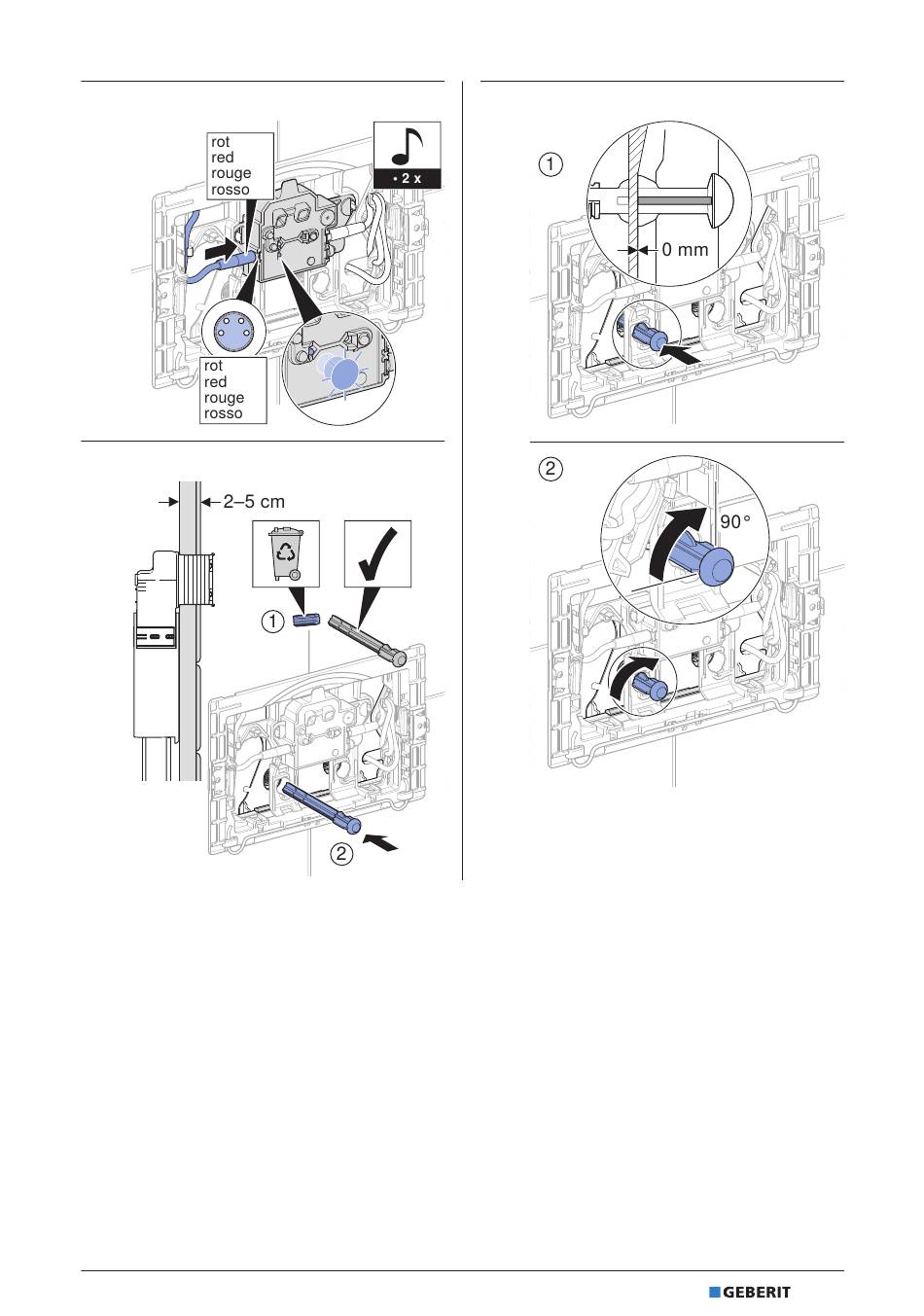 rot
red
rouge
rosso

• 2 x

rot
red
rouge
rosso

2–5 cm

①

②

①

0 mm

②

90°

GEBERIT