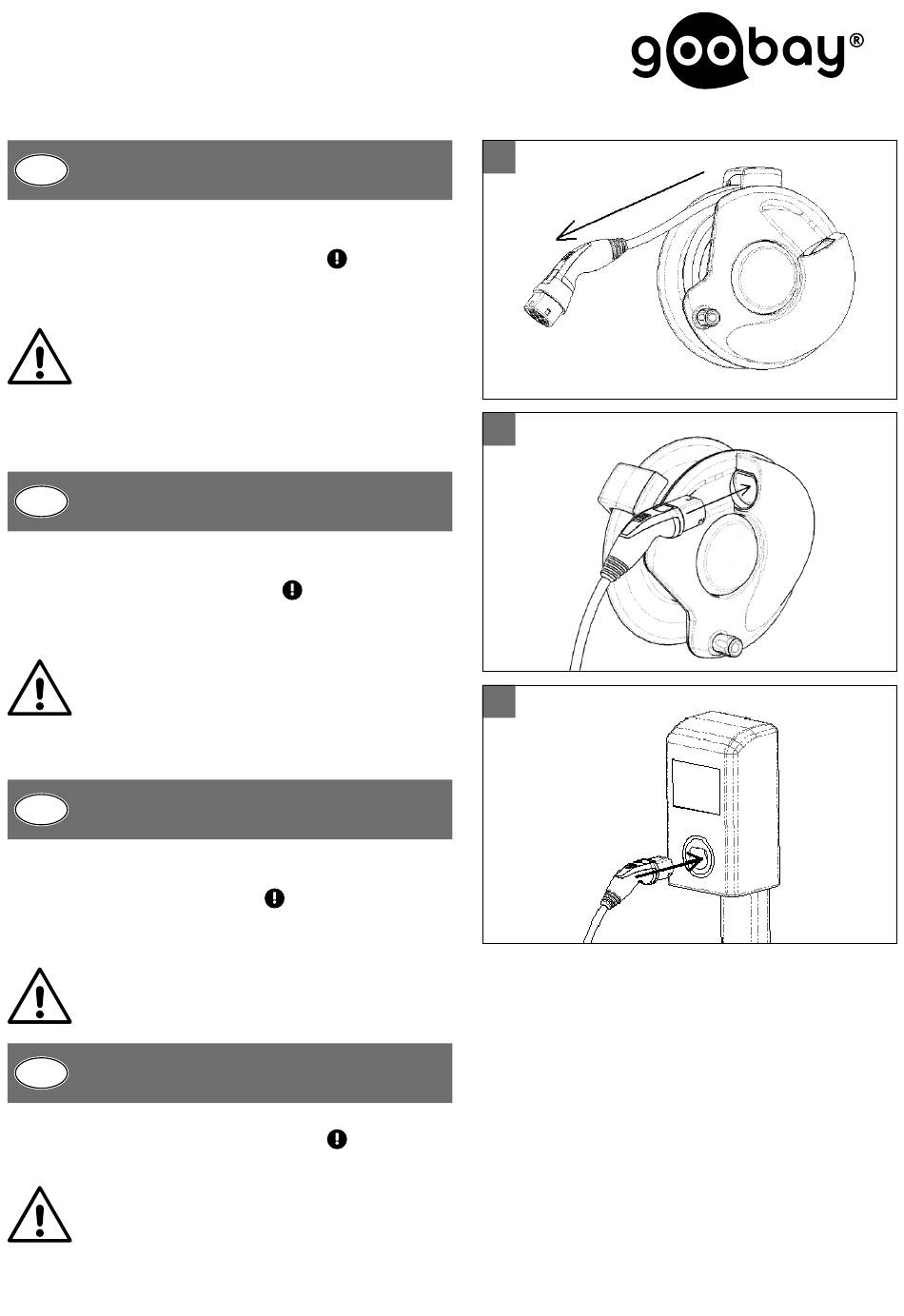 goobay®