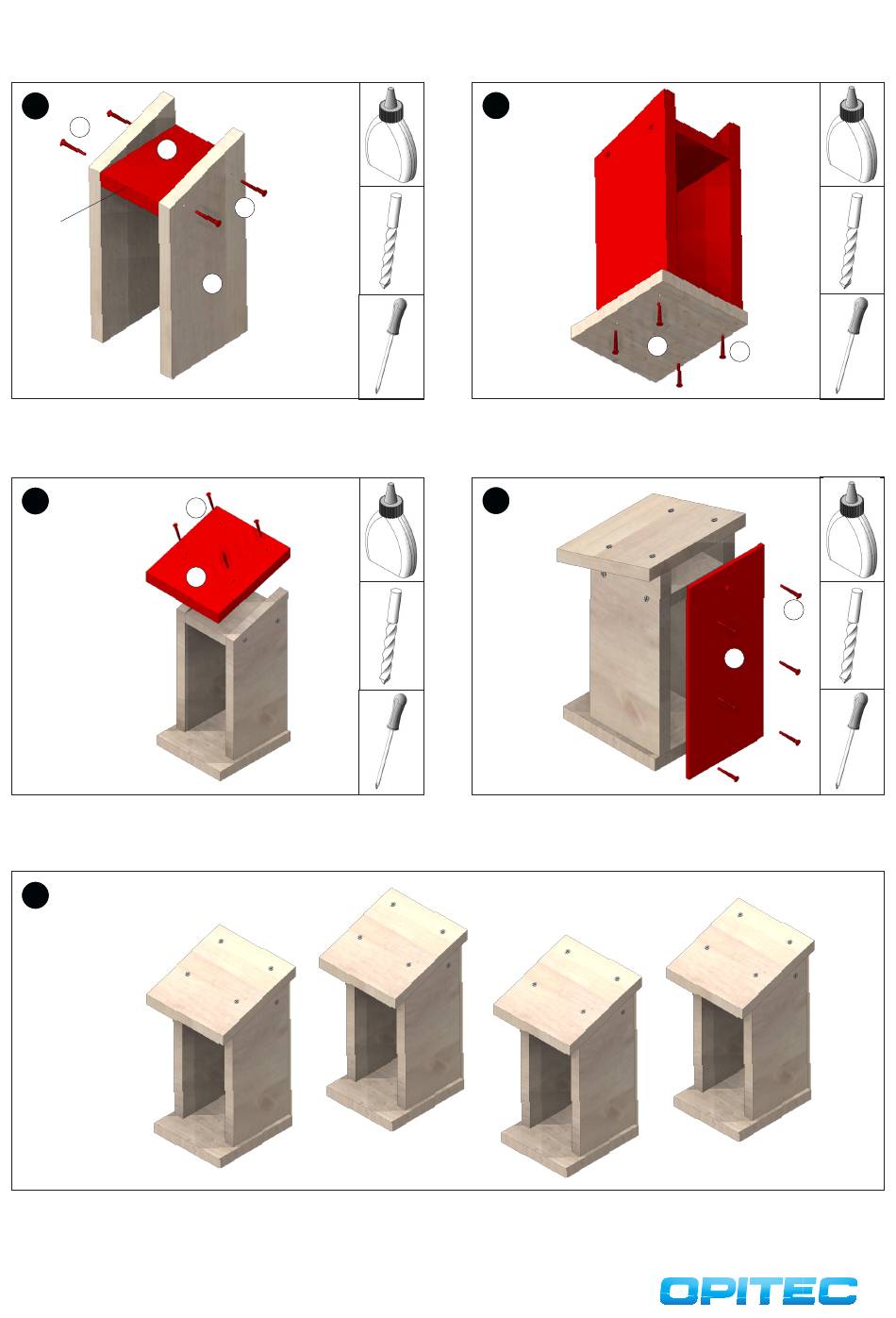 OPITEC